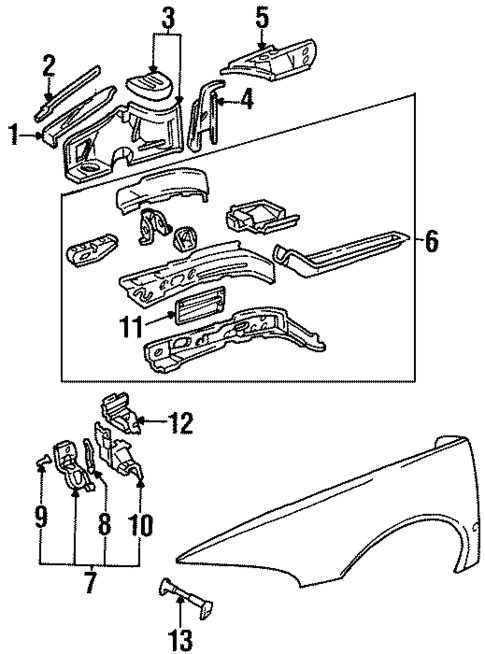 3
5
2
4
1
6
11
12
9
8
10
7
13