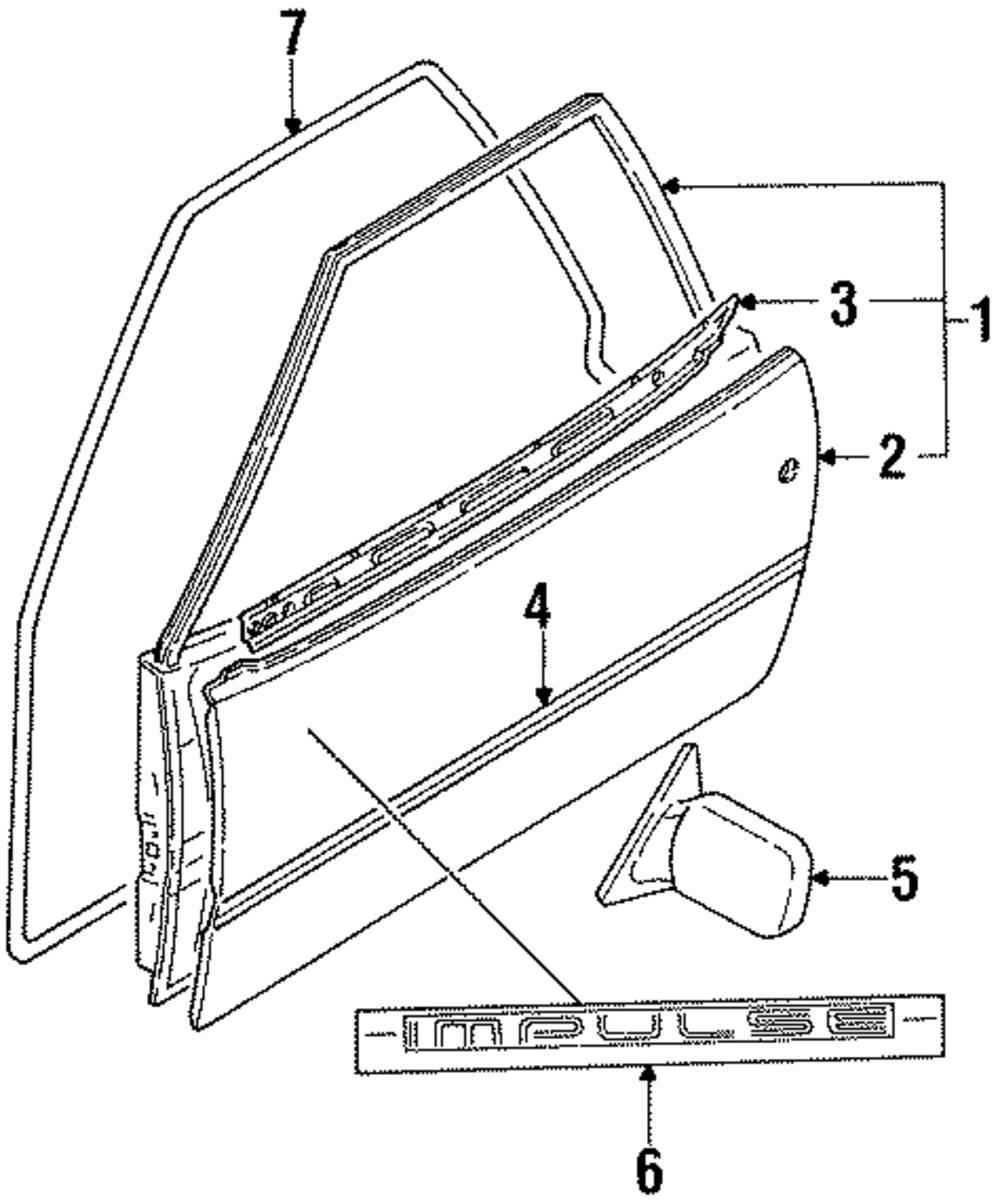 7
3
1
2
4
5
IMPULSE
6