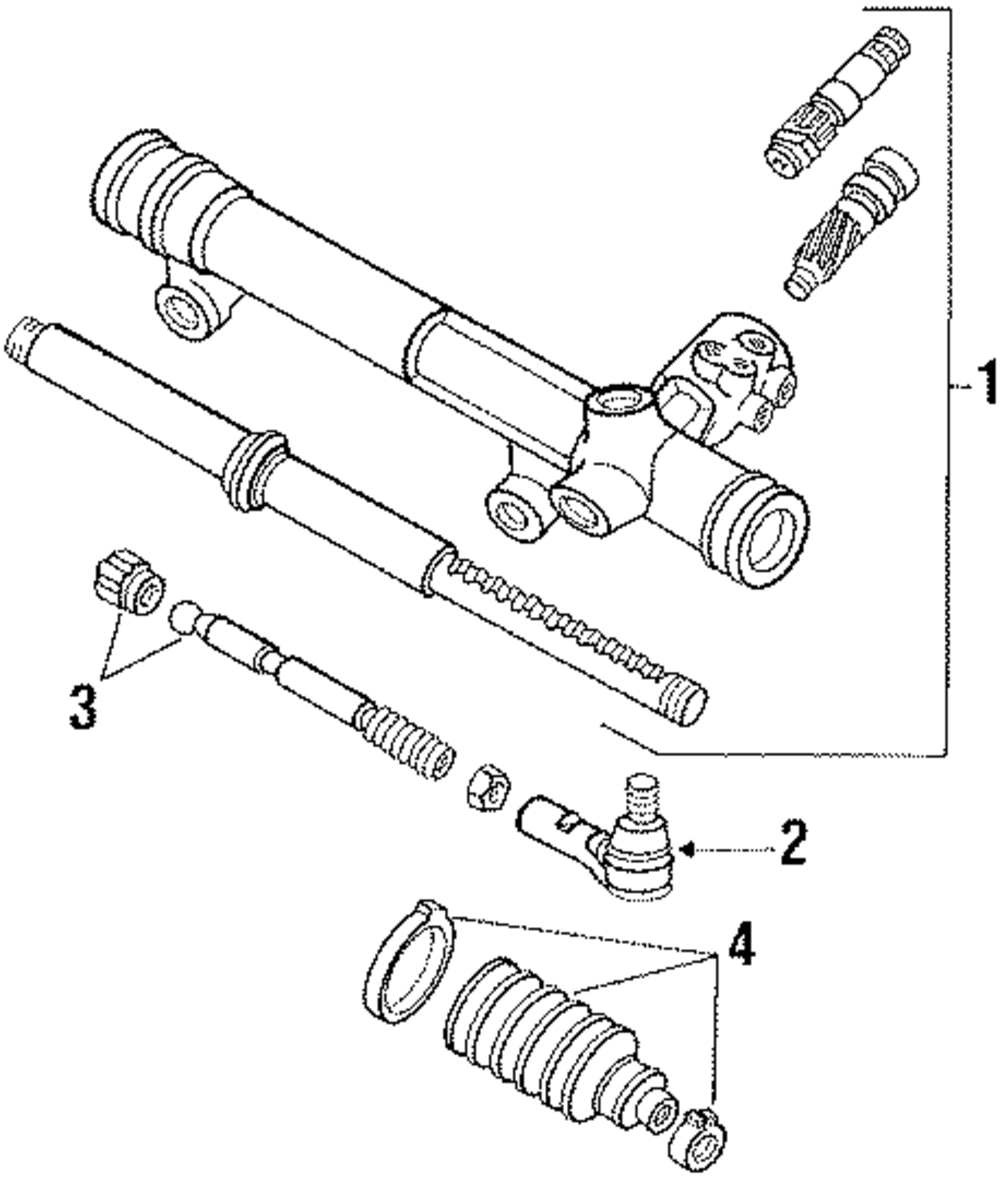 1
3
2
4