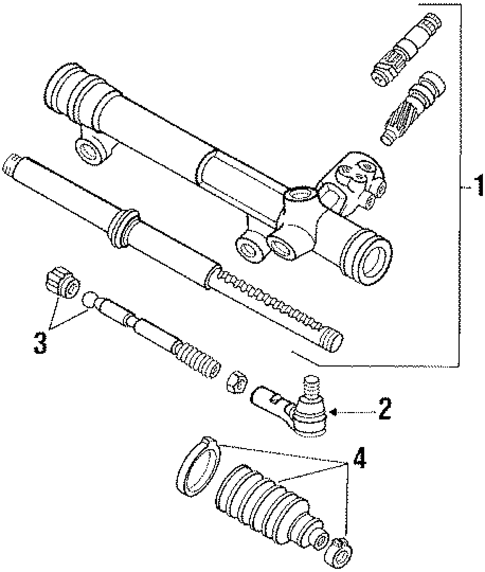 1
3
2
4