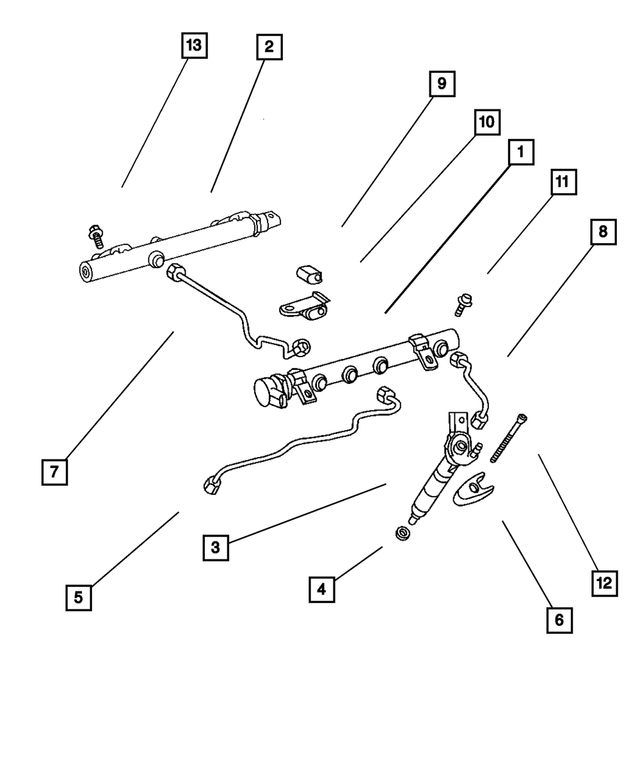 13
2
9
10
1
11
8
7
3
5
4
12
6