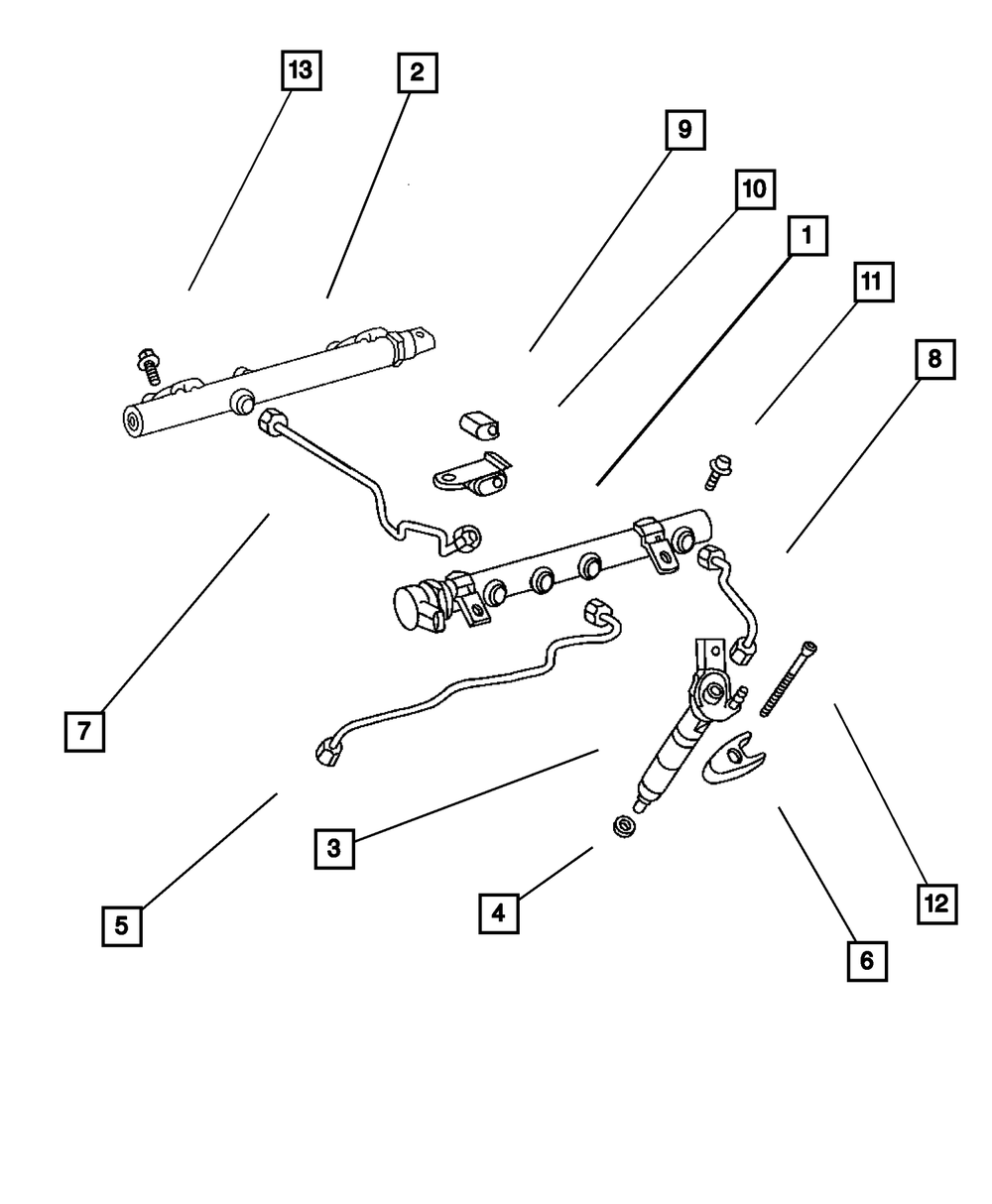 13
2
9
10
1
11
8
7
3
5
4
12
6