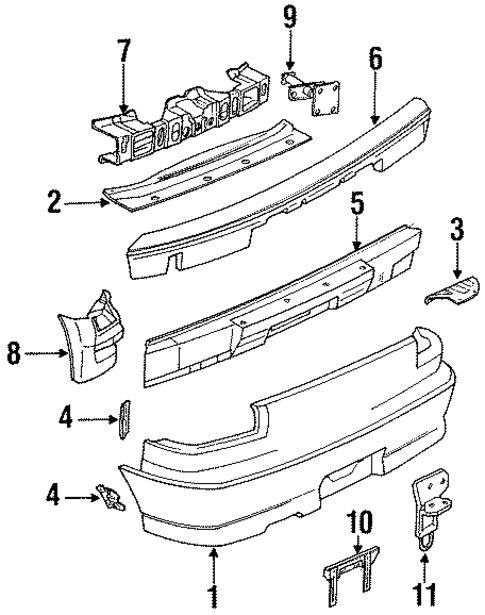 7
9
6
2
5
3
8
4
4
10
1
11