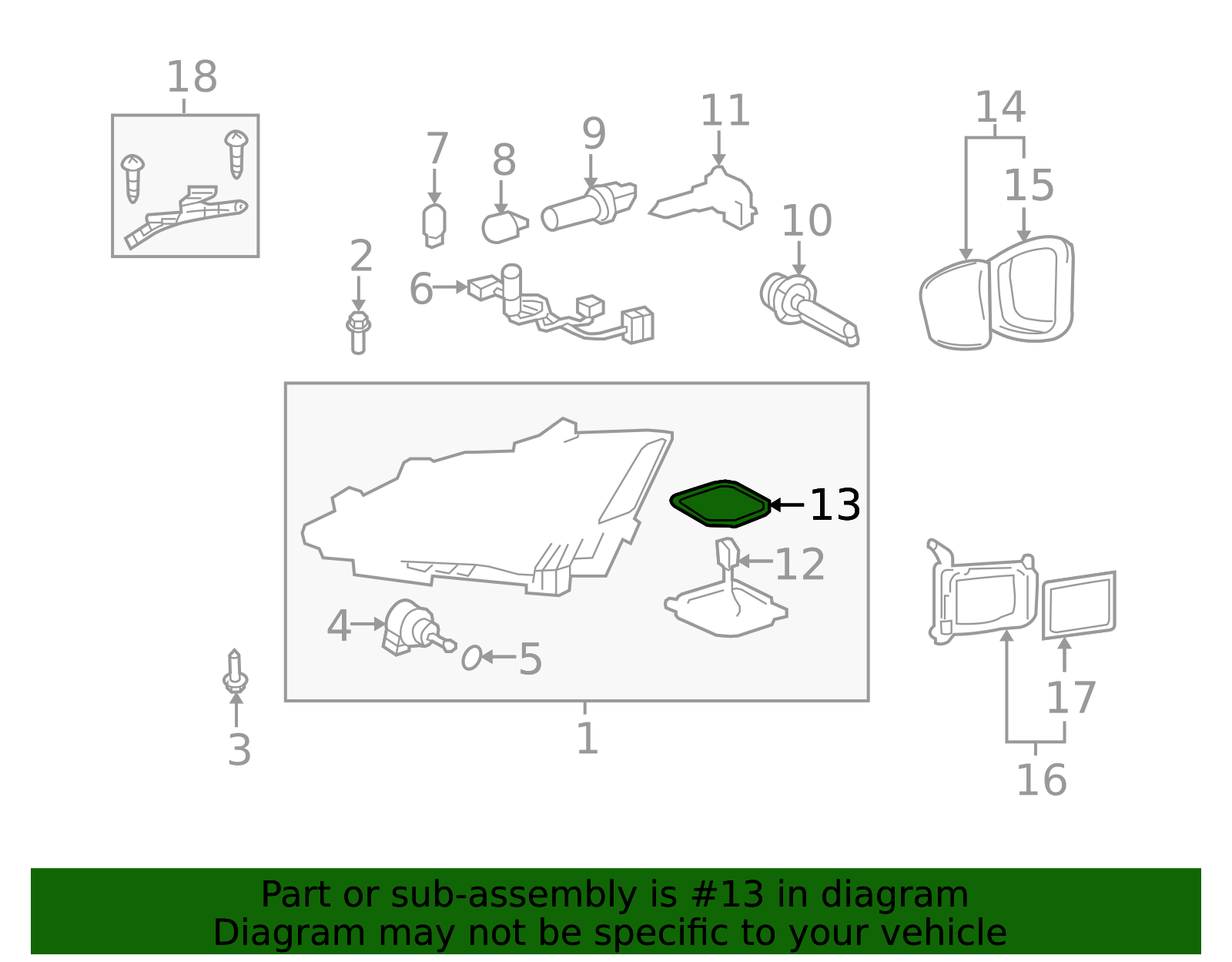 18
7
8
9
11
14
15
2
6
10
13
12
4
5
3
1
17
16

Part or sub-assembly is #13 in diagram
Diagram may not be specific to your vehicle