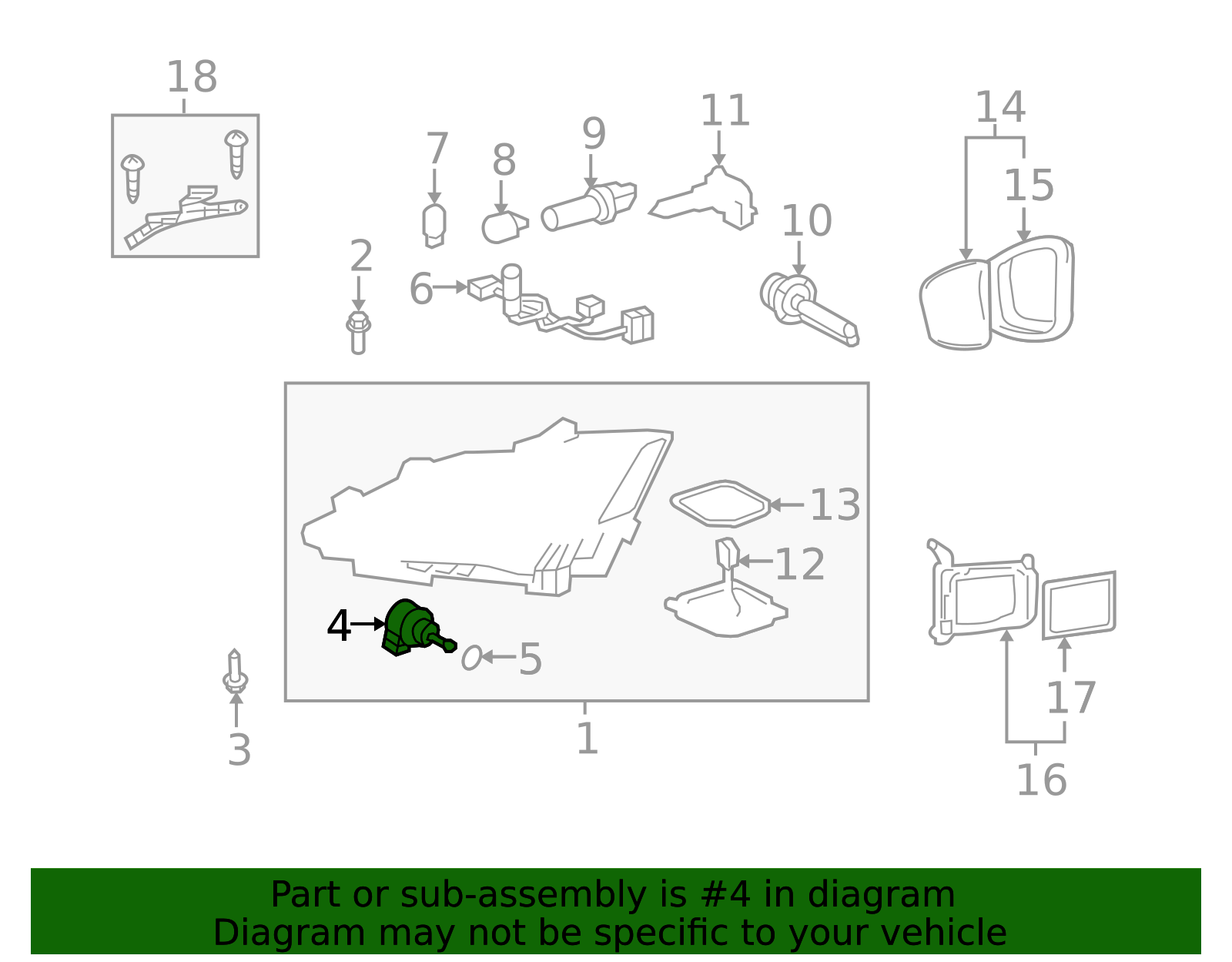 18
7
8
9
11
14
15
2
6
10
13
12
4
5
3
1
17
16

Part or sub-assembly is #4 in diagram
Diagram may not be specific to your vehicle