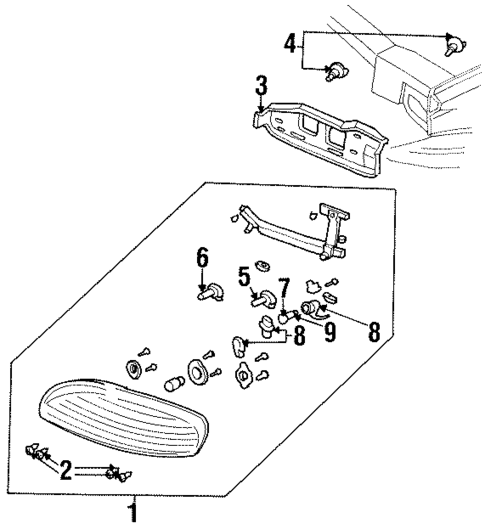 4
3
6
5
7
8
9
8
2
1