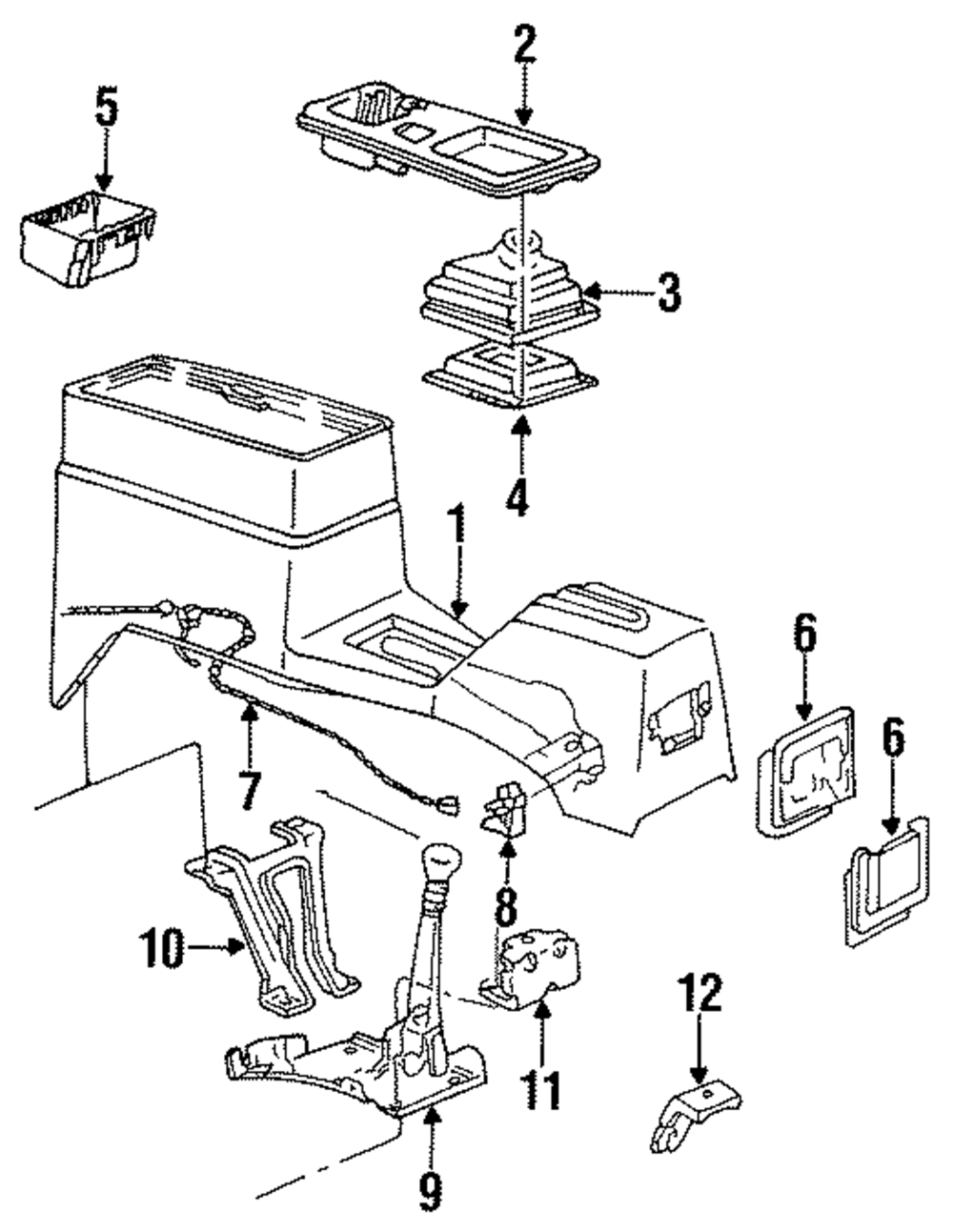 5
2
3
4
1
6
6
7
8
10
11
12
9