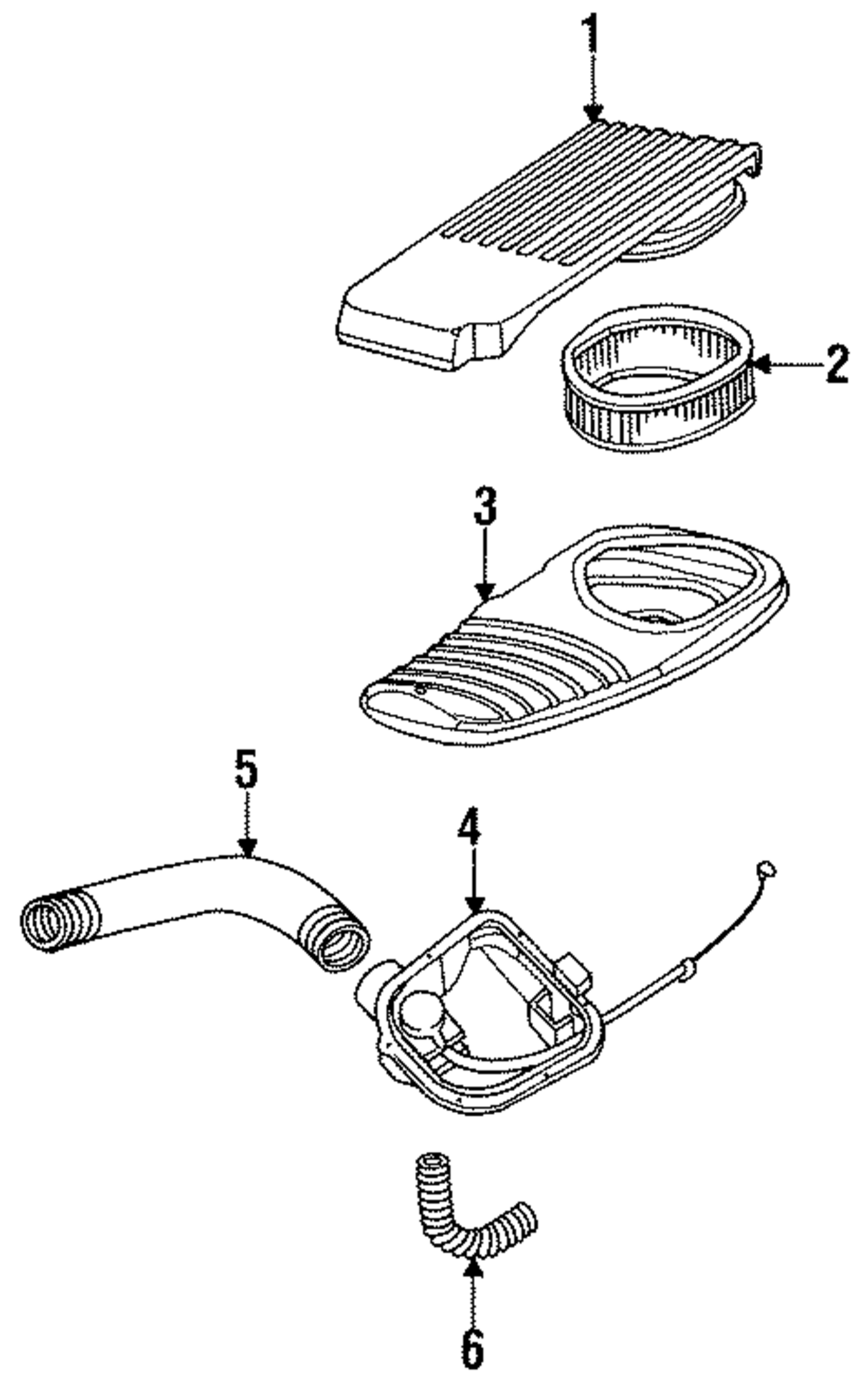 1

2

3

5

4

6