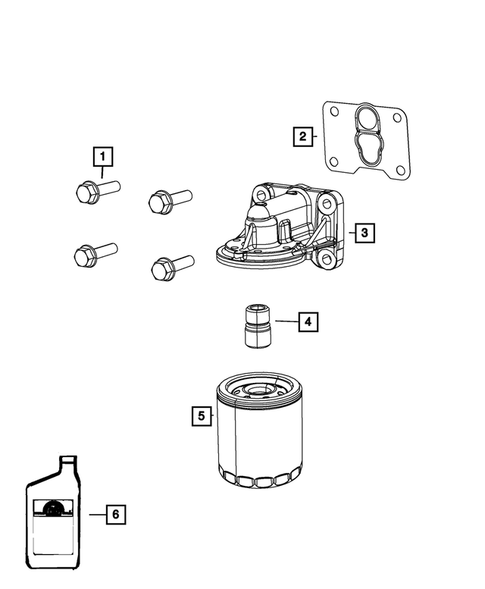 1
2
3
4
5
6