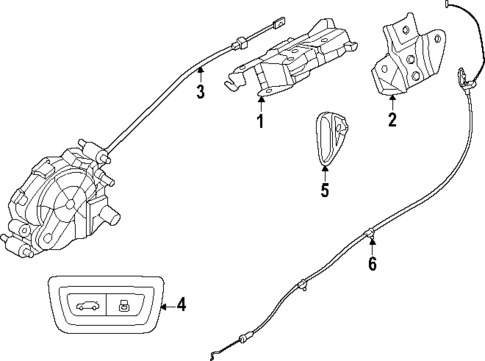 3
1
2
5
6
4