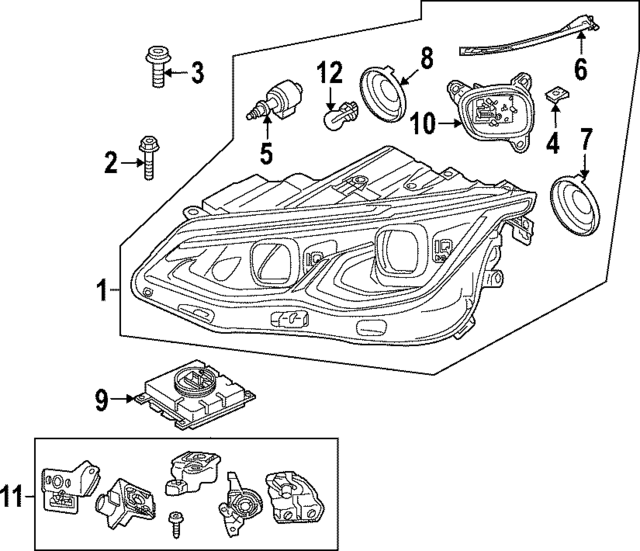 3
12
8
6
5
10
4
7
2
1
9
11