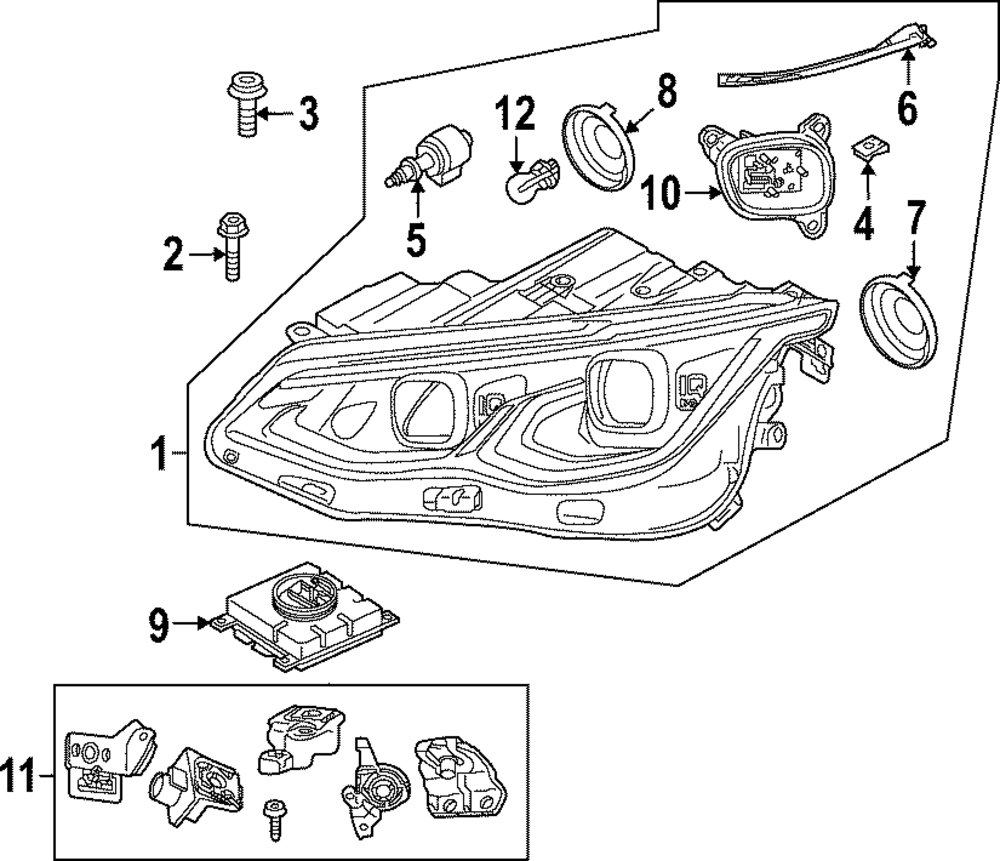 3
12
8
6
5
10
4
7
2
1
9
11