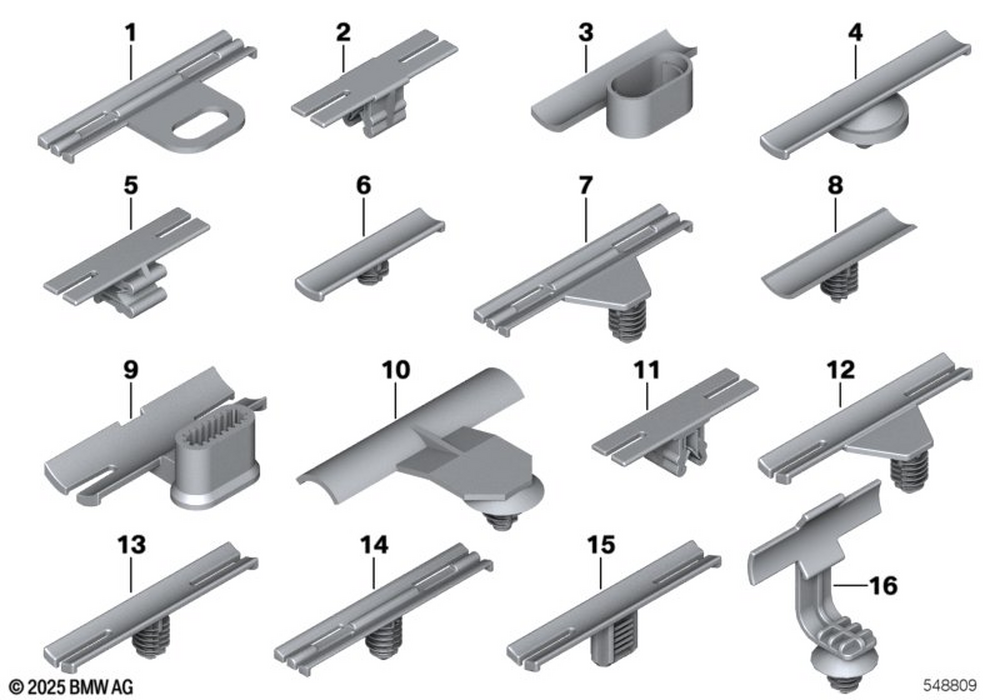 1
2
3
4
5
6
7
8
9
10
11
12
13
14
15
16
© 2025 BMW AG
548809