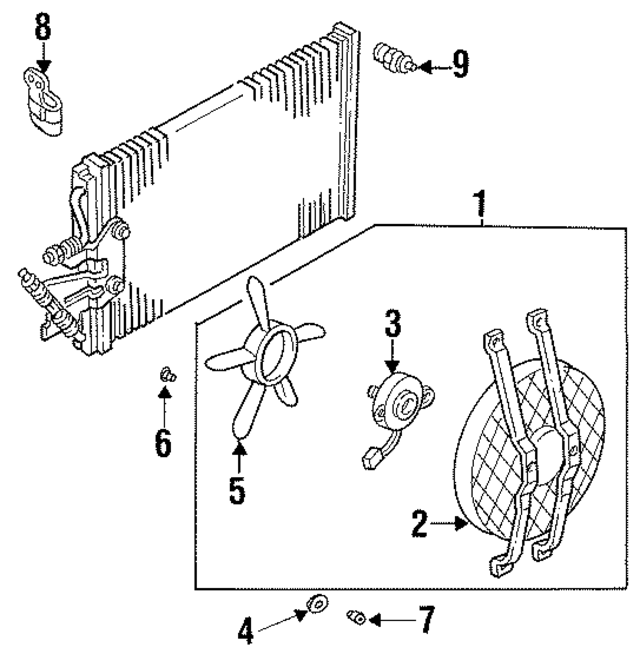 8
9
1
3
6
5
2
4
7