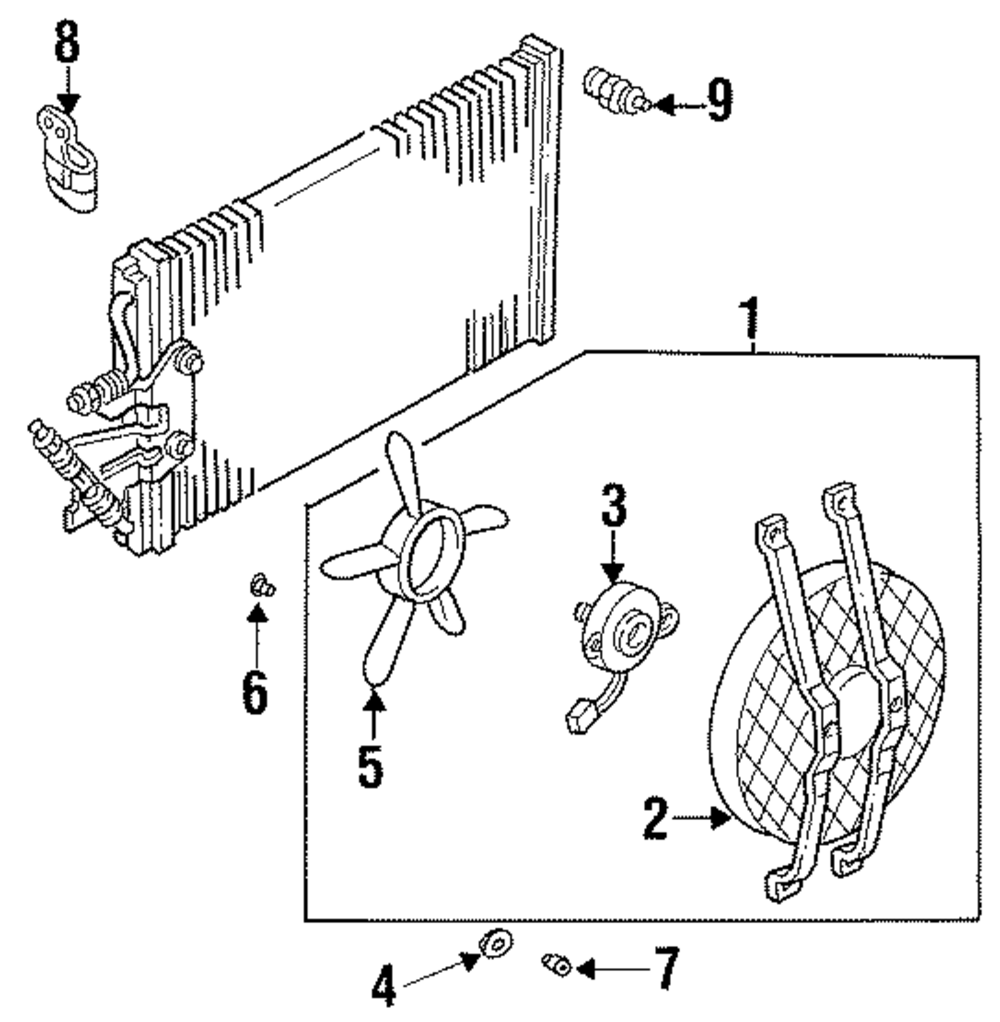 8
9
1
3
6
5
2
4
7