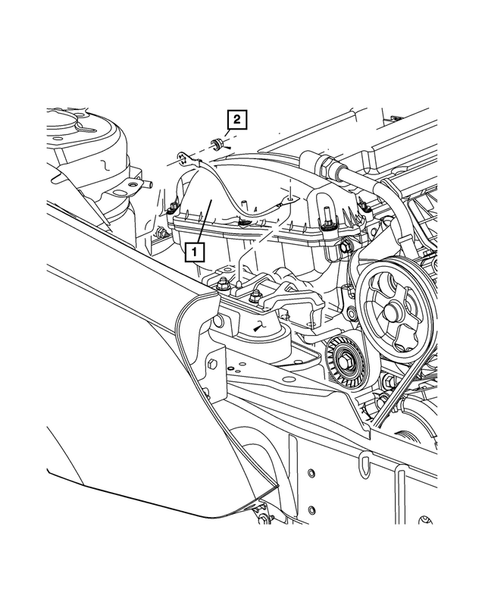 2

1