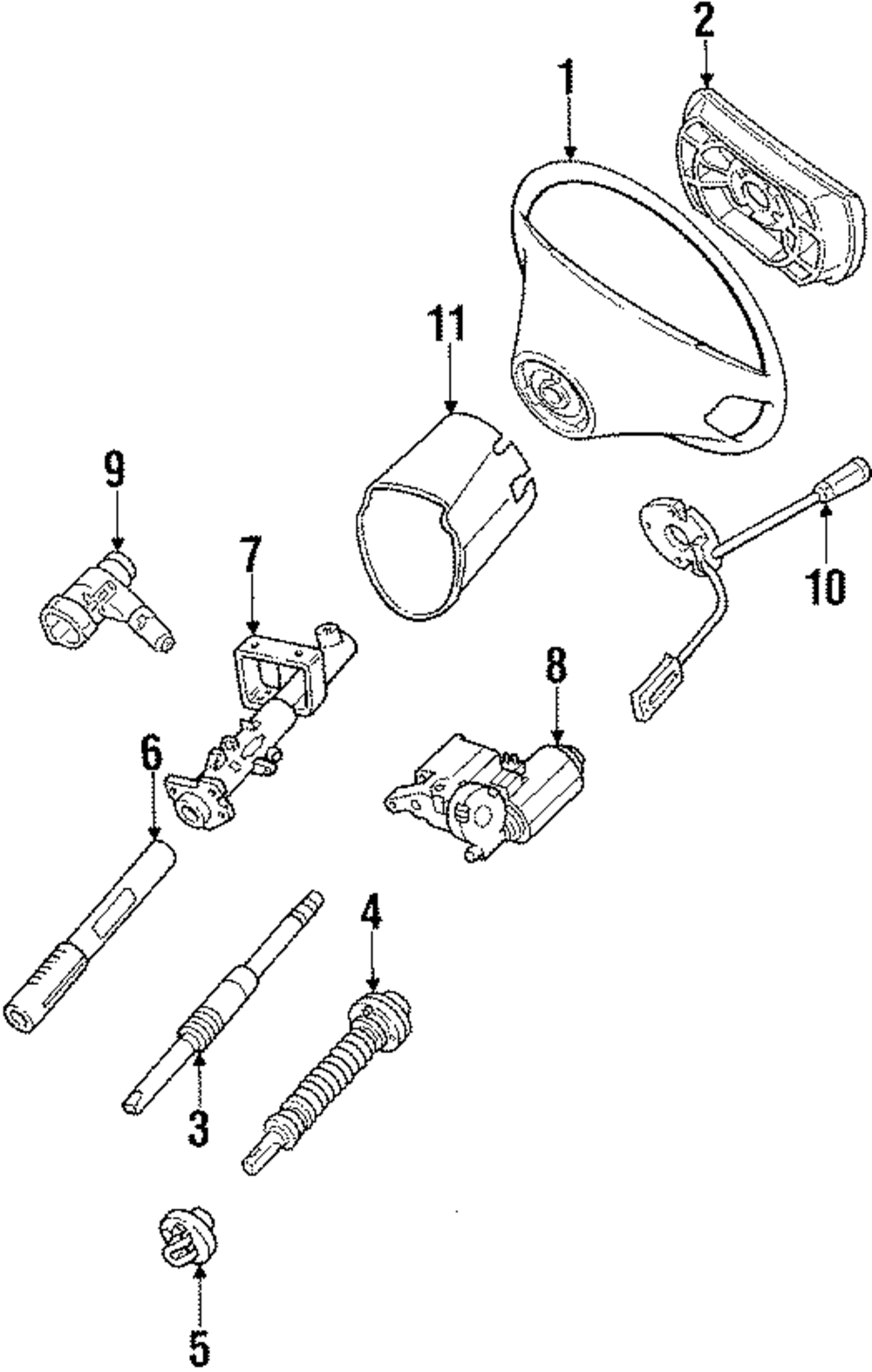 2
1
11
9
7
10
8
6
4
3
5