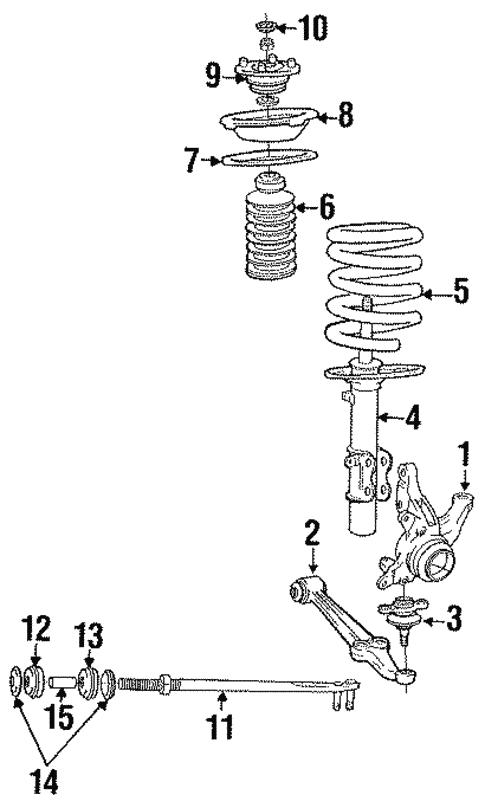 10
9
8
7
6
5
4
1
2
3
12
13
15
11
14