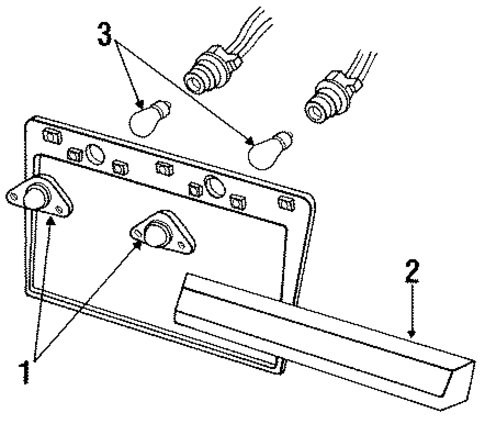 3
2
1