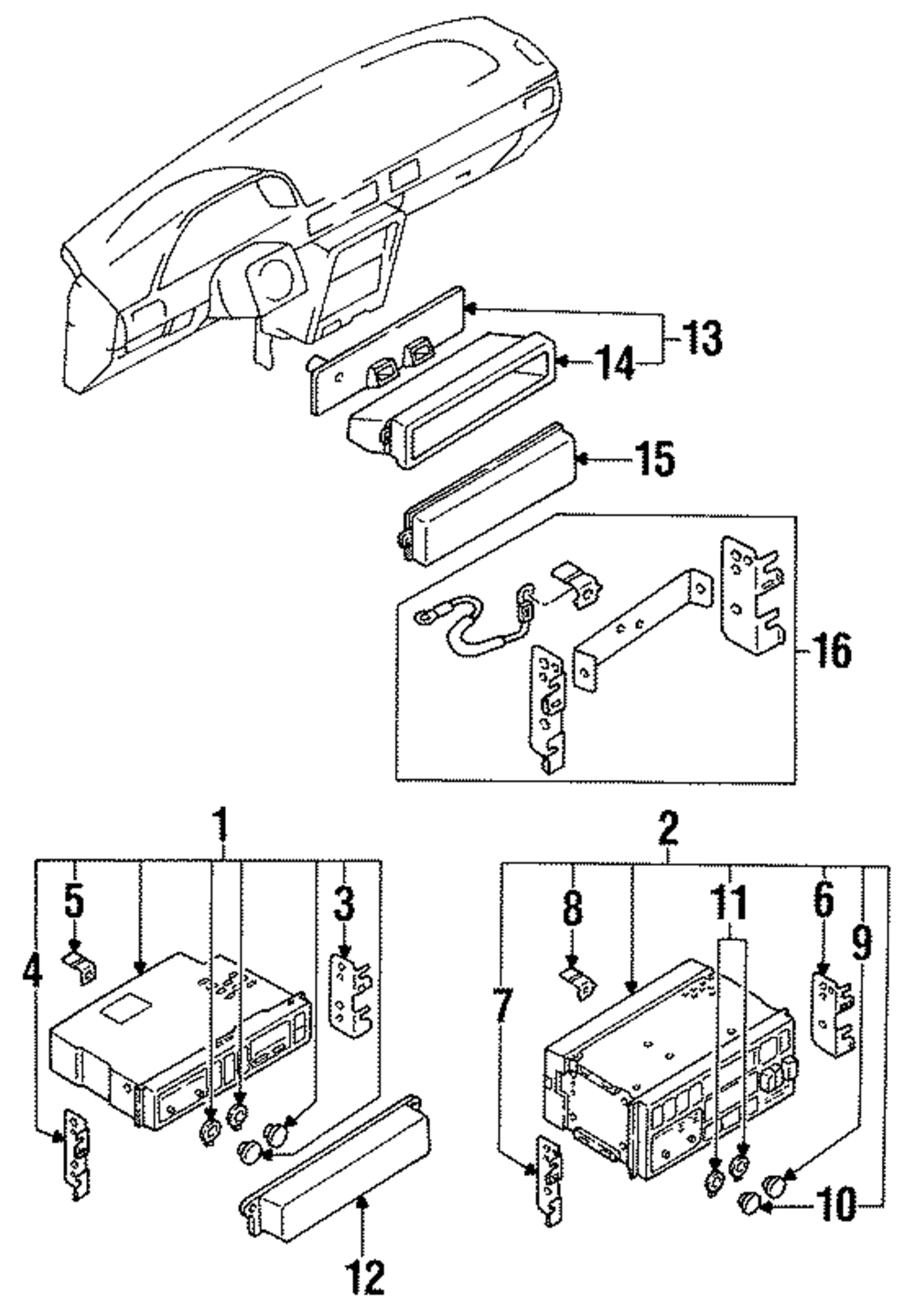 13
14
15
16
1
5
3
4
12
2
8
11
6
9
7
10