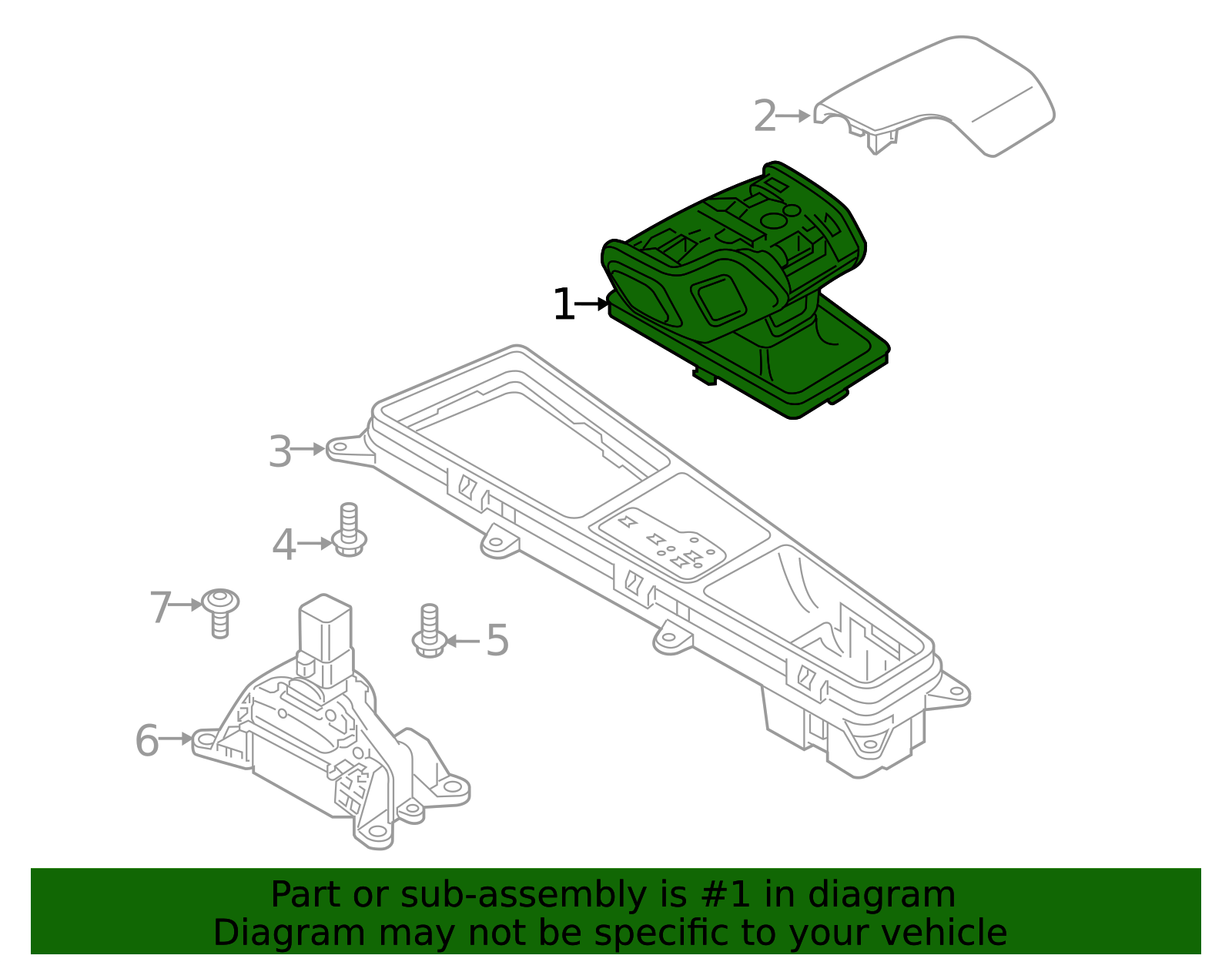 2
1
3
4
7
5
6

Part or sub-assembly is #1 in diagram
Diagram may not be specific to your vehicle