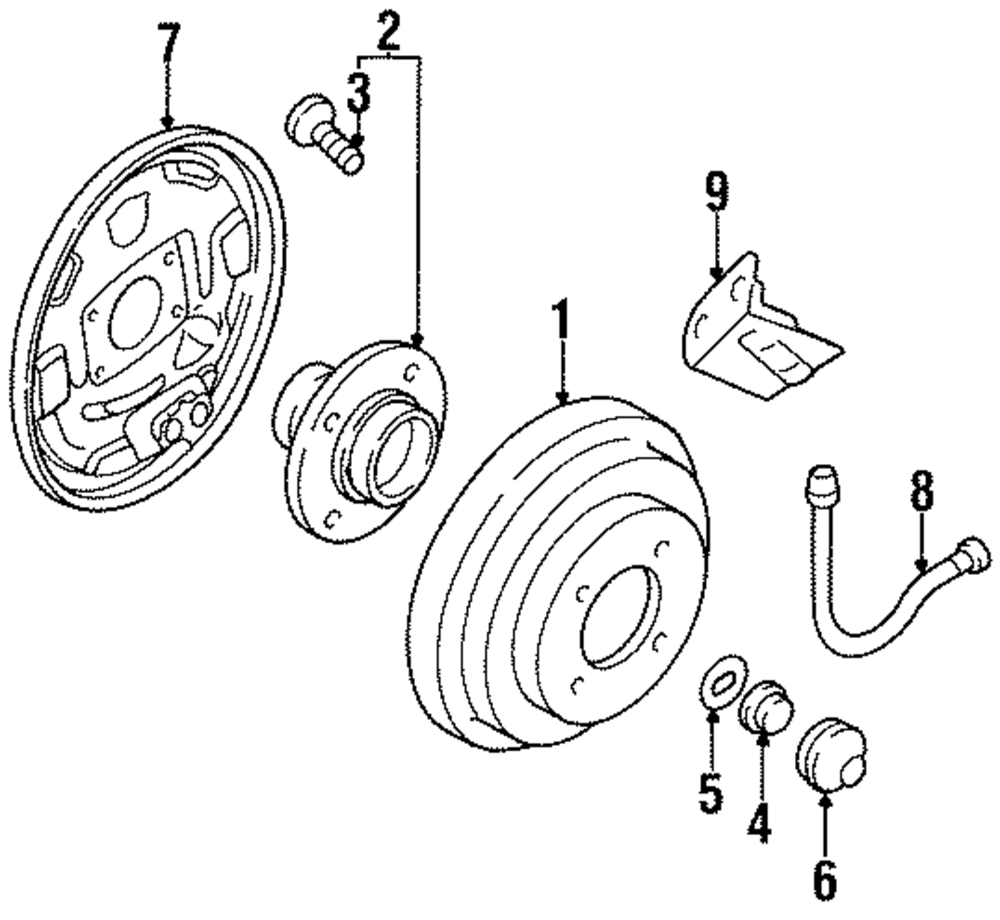 7
2
3
9
1
8
5
4
6