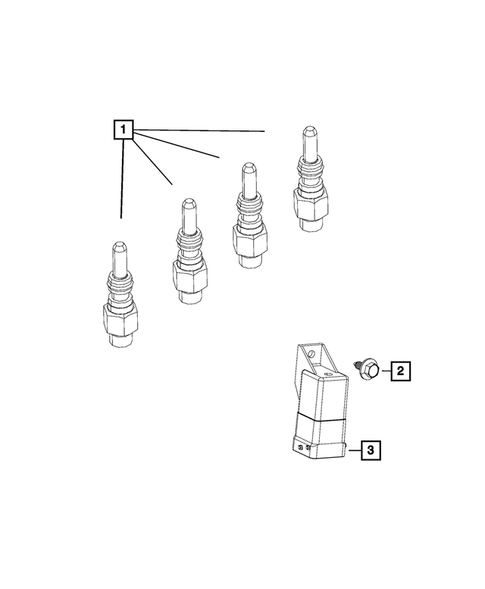 1

2

3