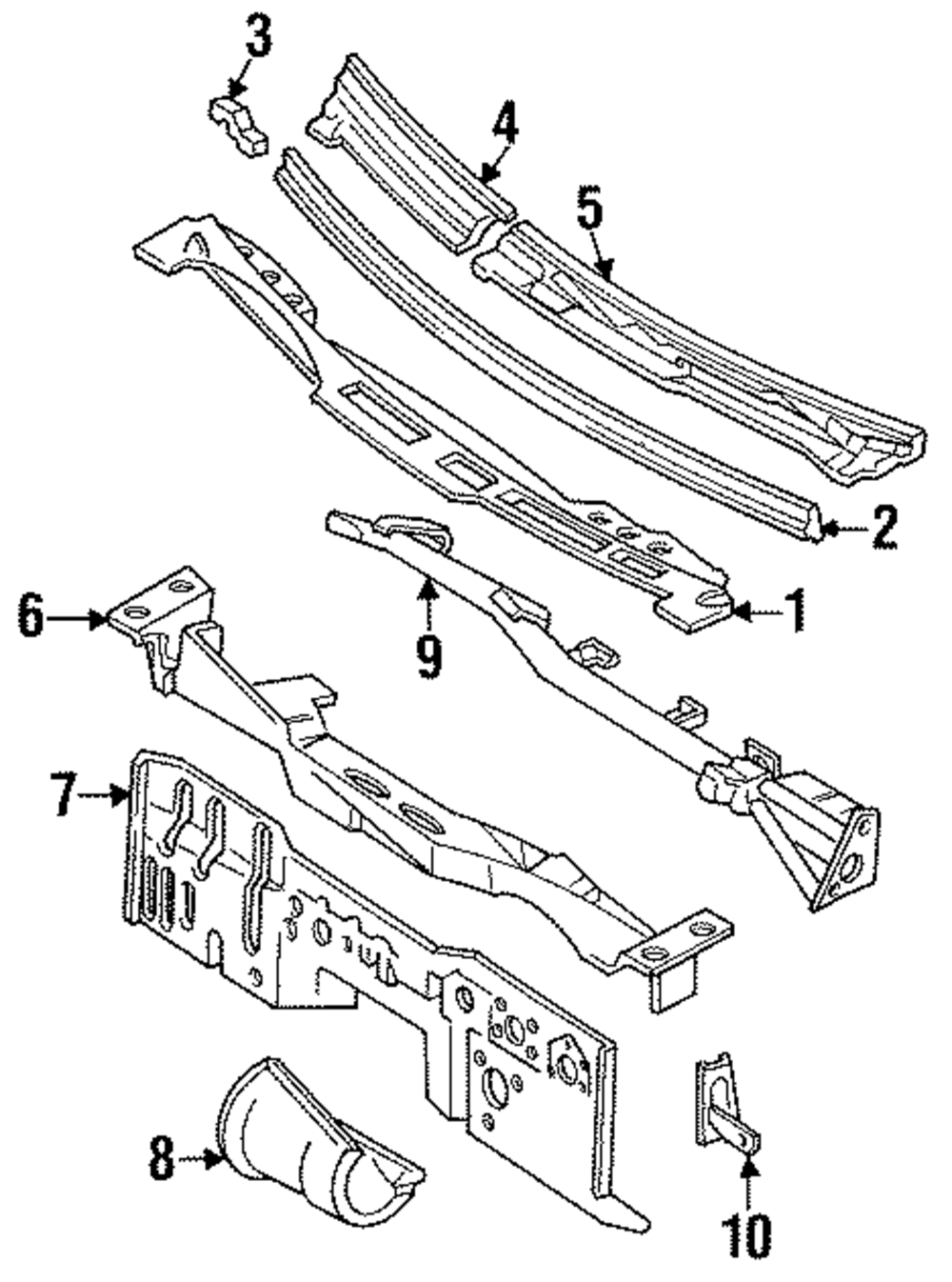 3
4
5
2
1
9
6
7
8
10