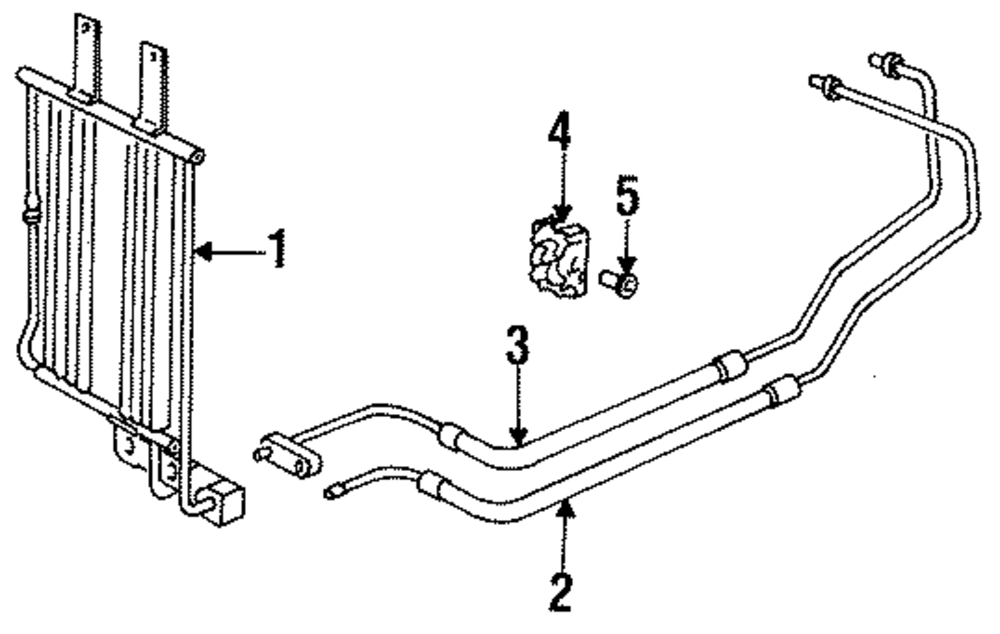 1
4
5
3
2