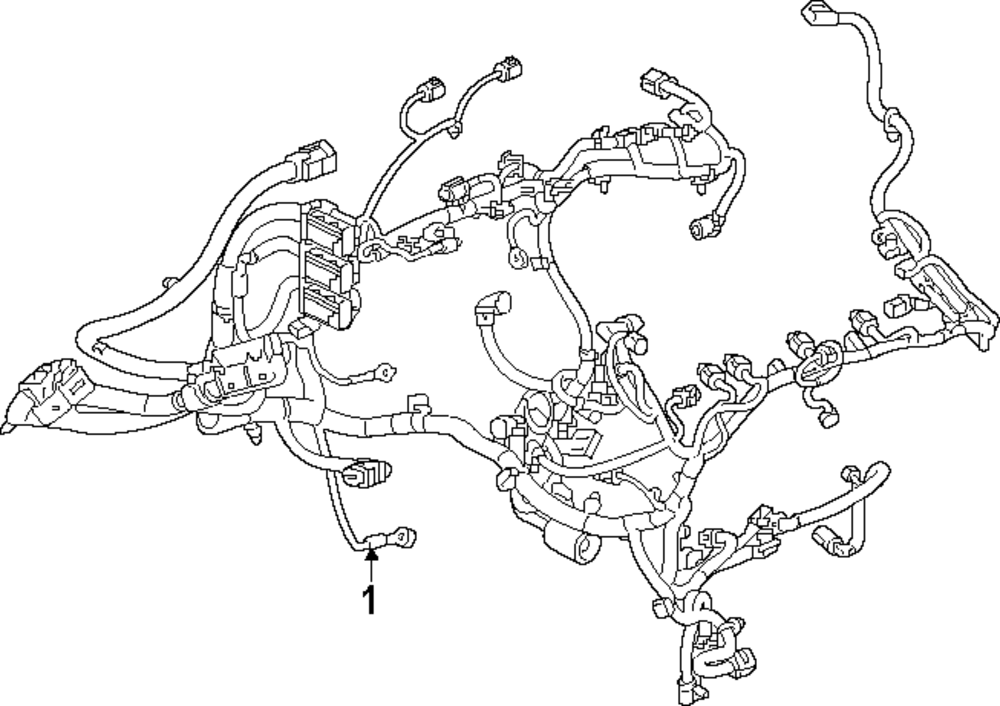 1