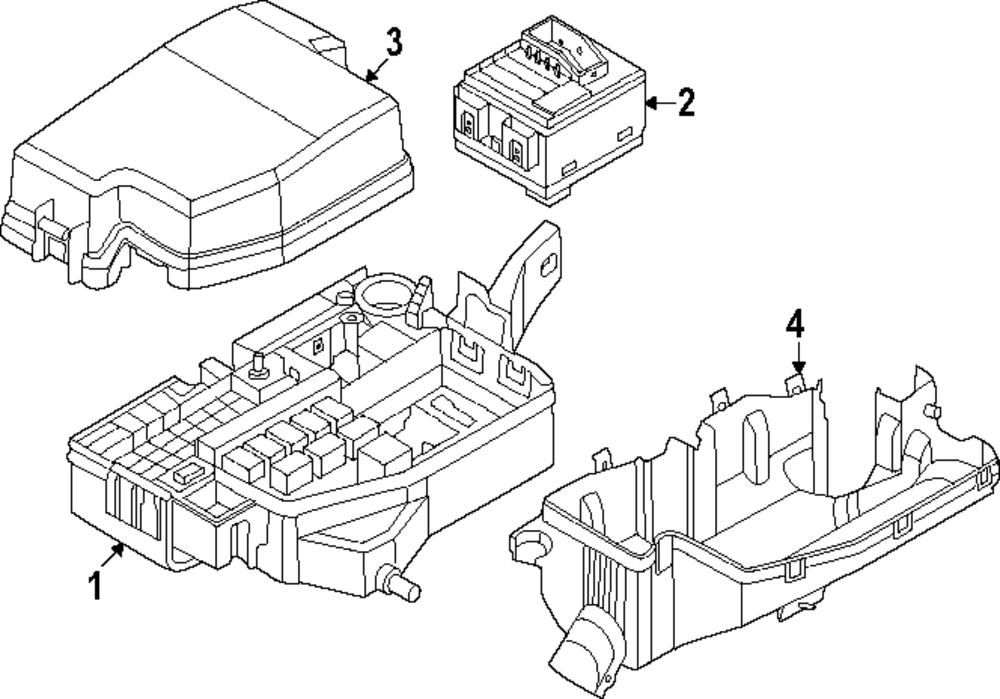 3
2
4
1