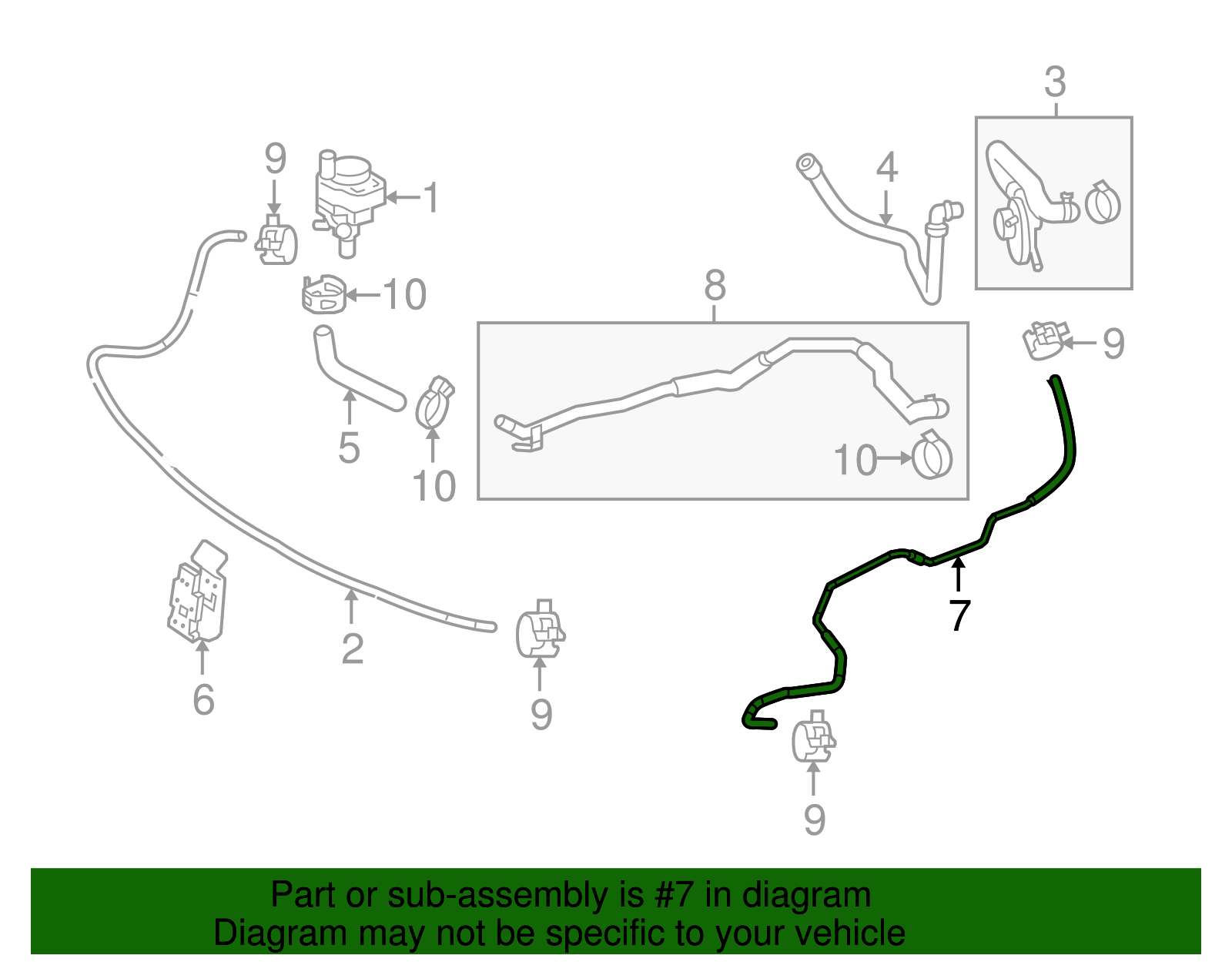 3

9

1

4

10

8

9

5

10

10

7

2

6

9

9

Part or sub-assembly is #7 in diagram
Diagram may not be specific to your vehicle