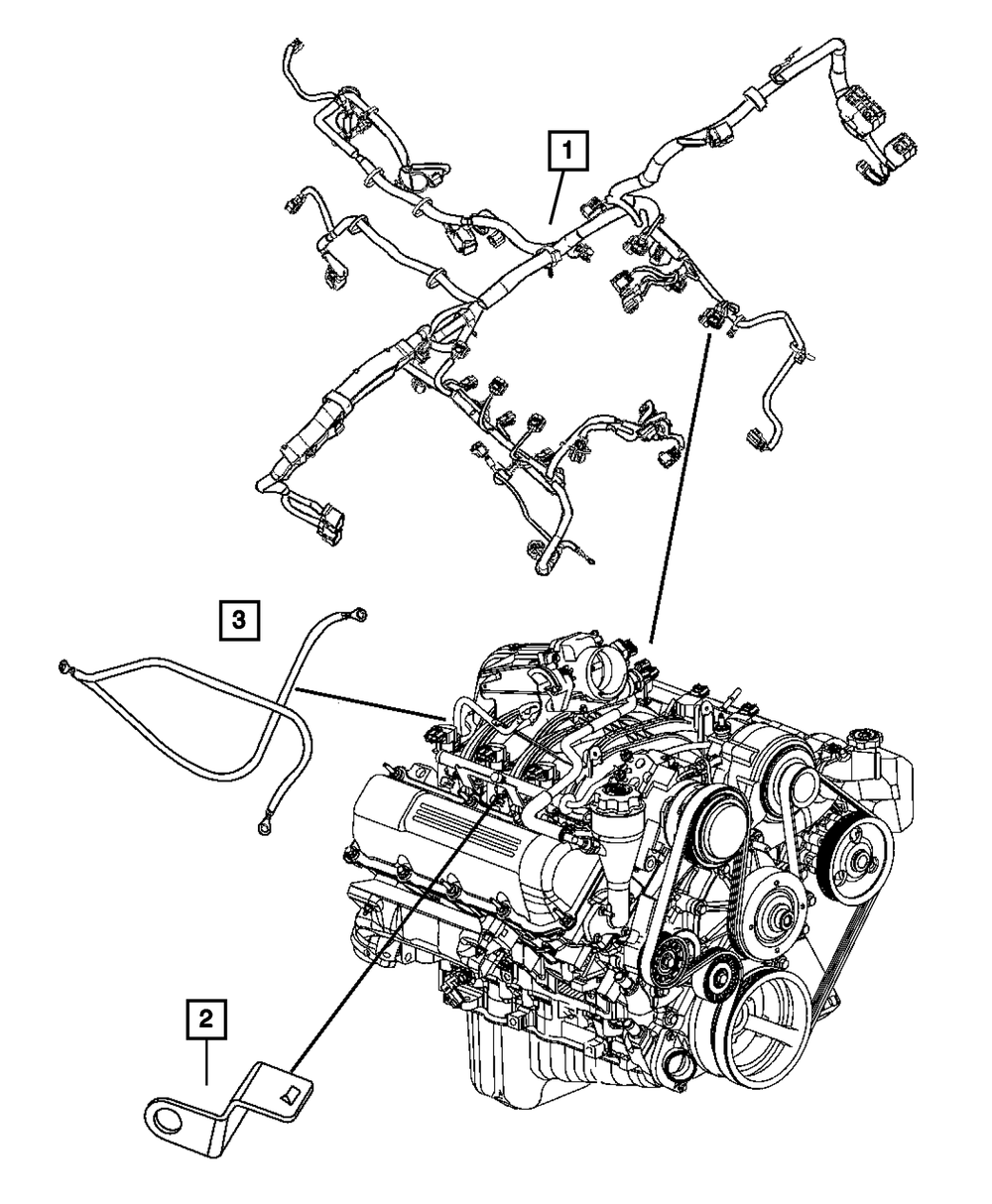 1
3
2