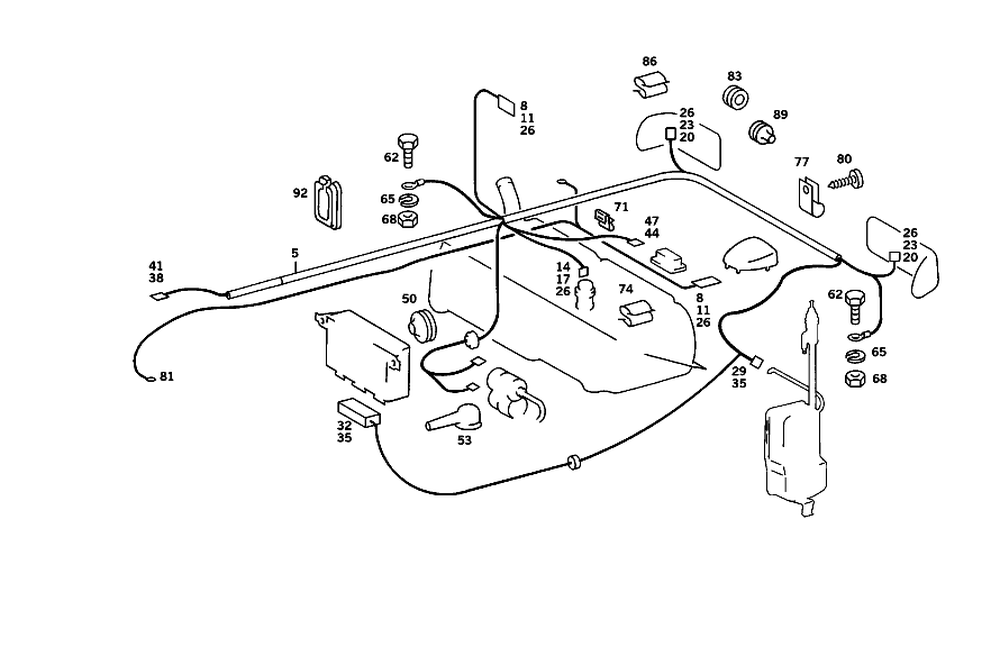 86
83
8
11
26
26
23
20
89
62
77
80
92
65
68
71
47
44
26
23
20
41
38
5
14
17
26
74
62
50
8
11
26
65
68
81
29
35
32
35
53