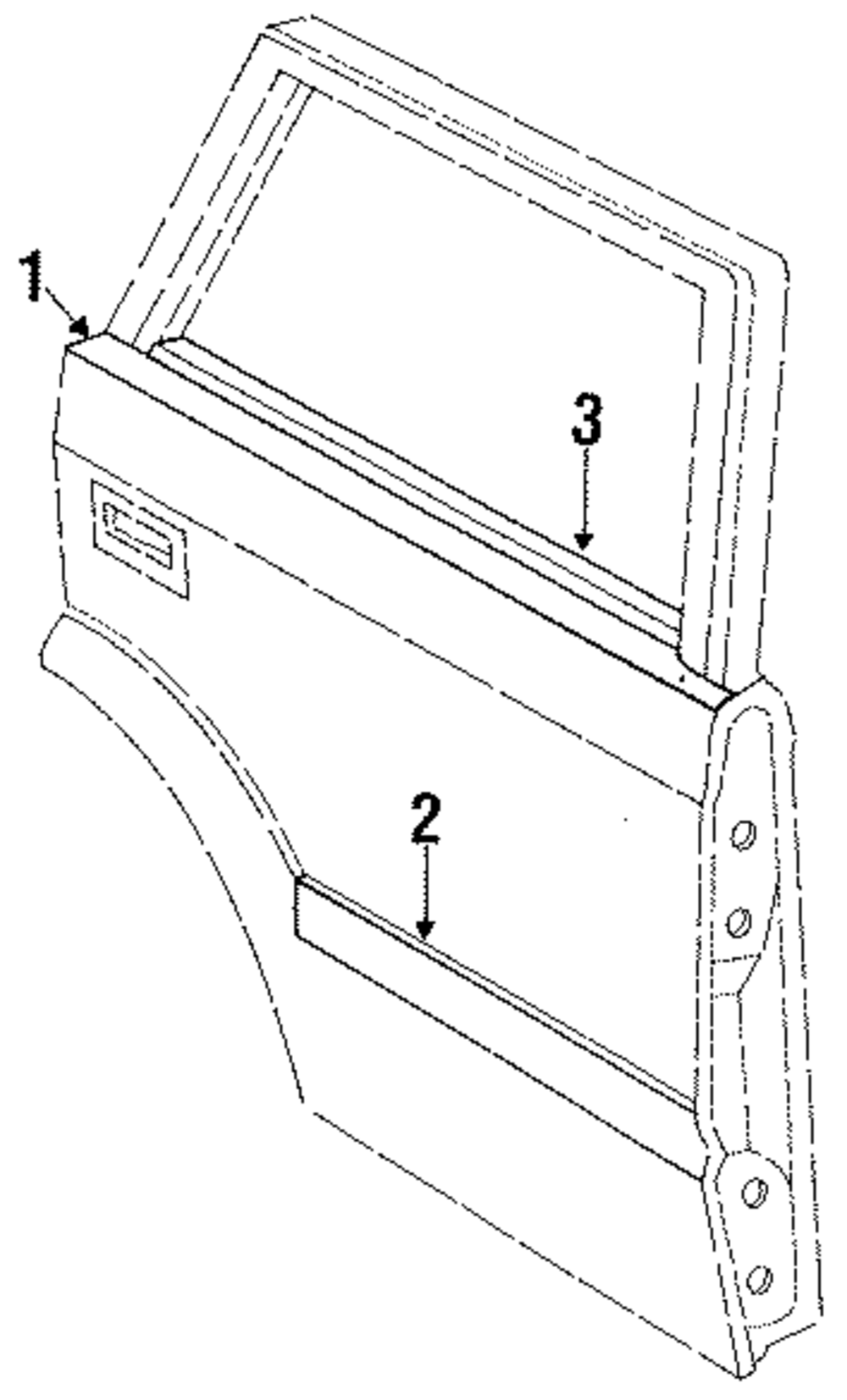 1
3
2