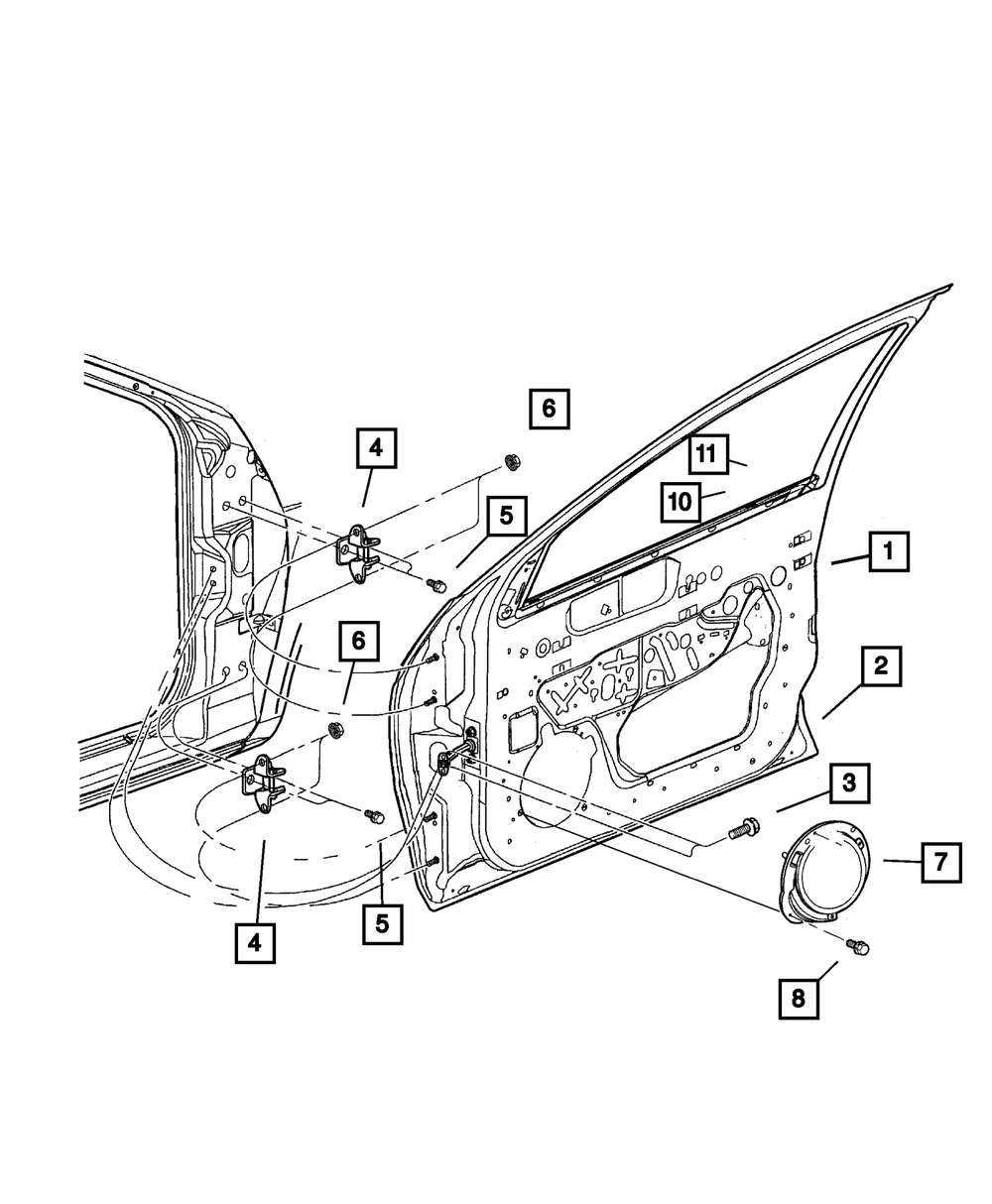 6
4
11
10
5
1
6
2
3
7
4
5
8