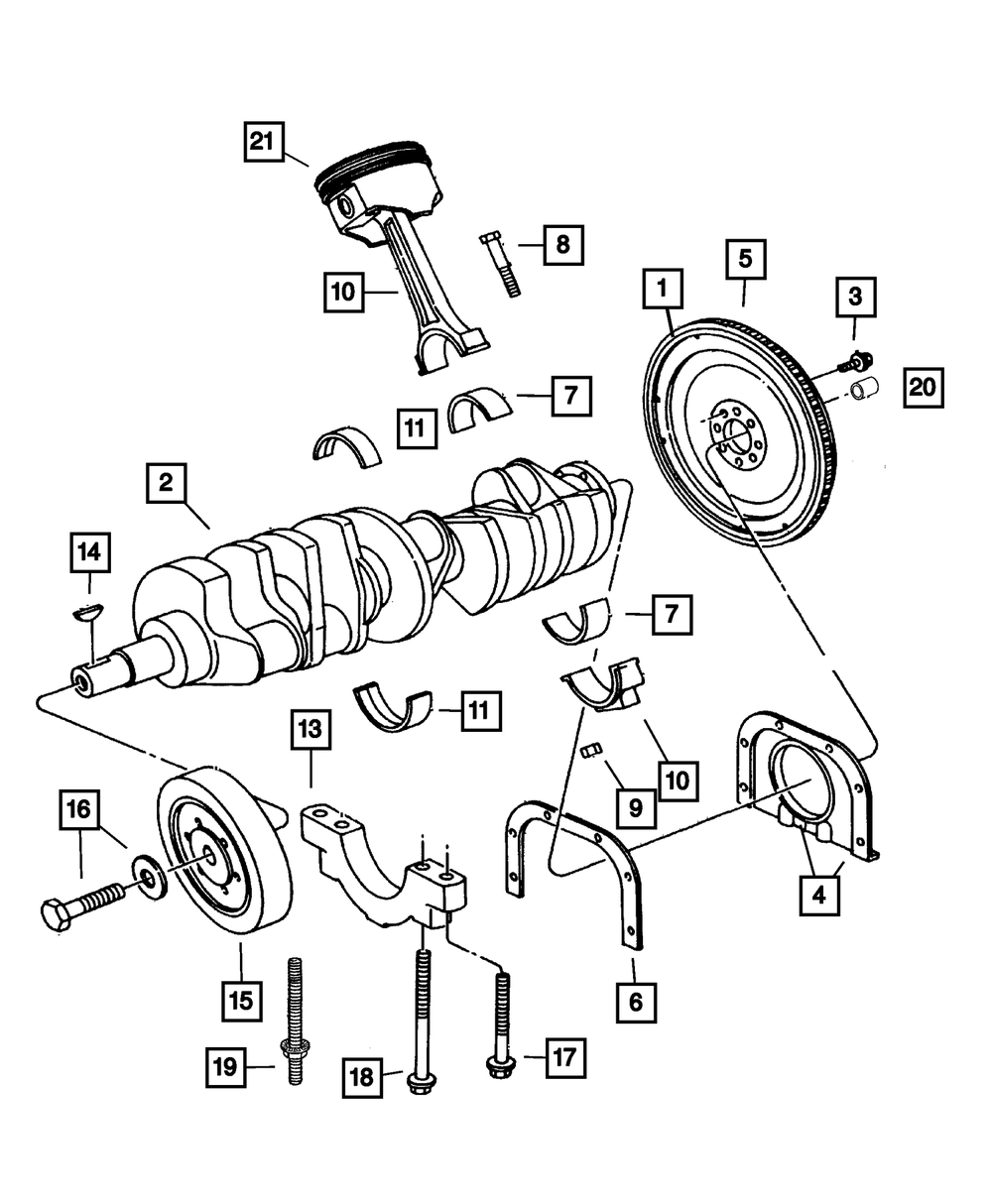 21
8
10
1
5
3
20
11
7
2
14
7
11
13
10
9
16
4
15
6
19
18
17