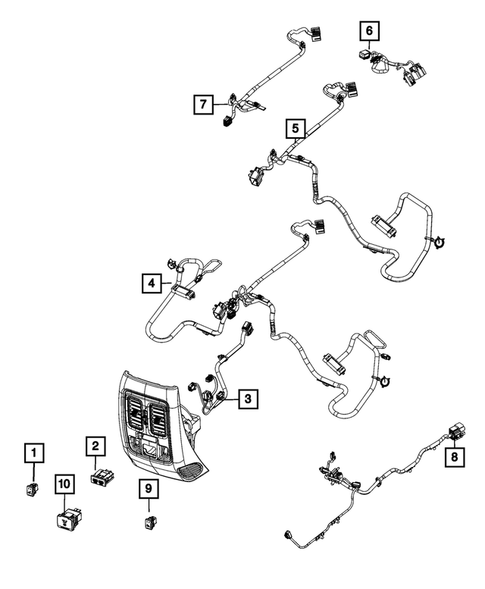 6
7
5
4
3
1
2
10
9
8