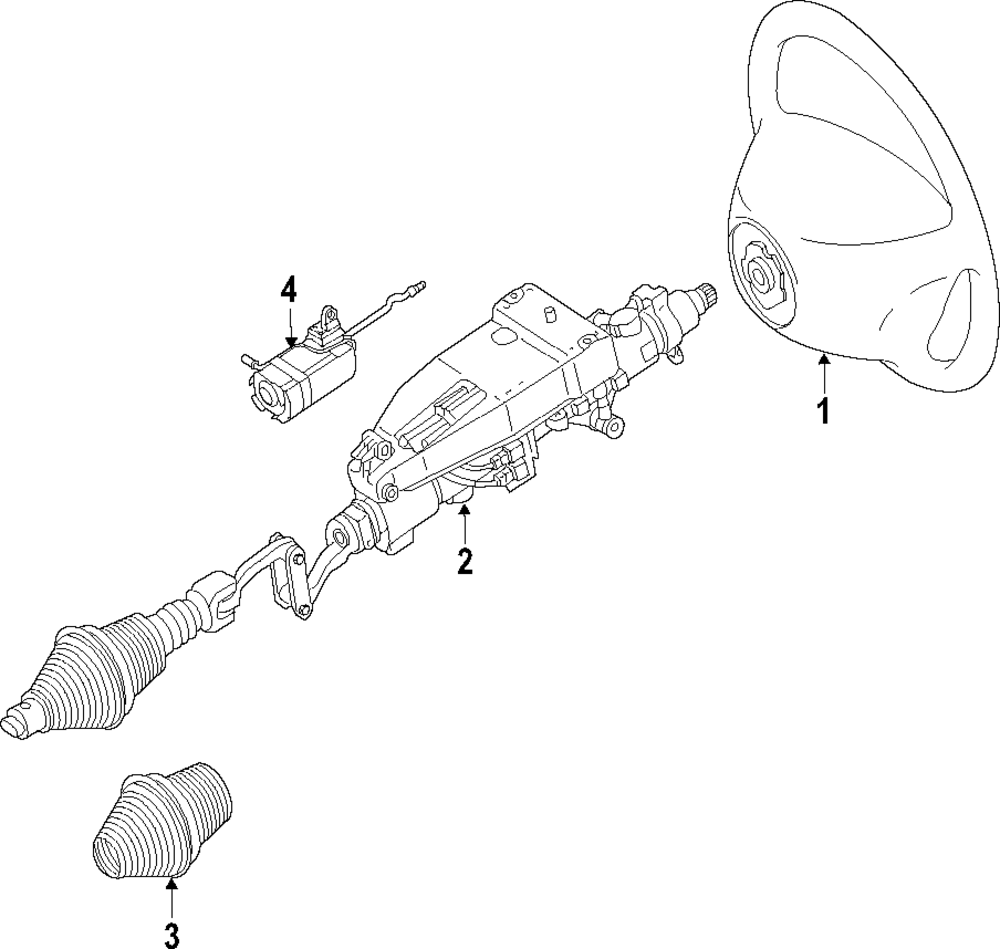 4
1
2
3