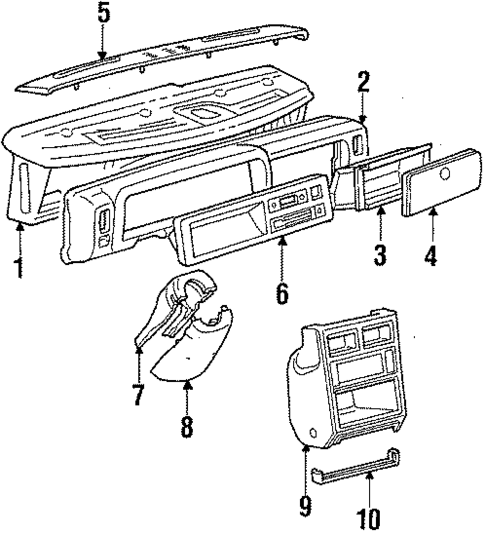 5
2
1
3
4
6
7
8
9
10