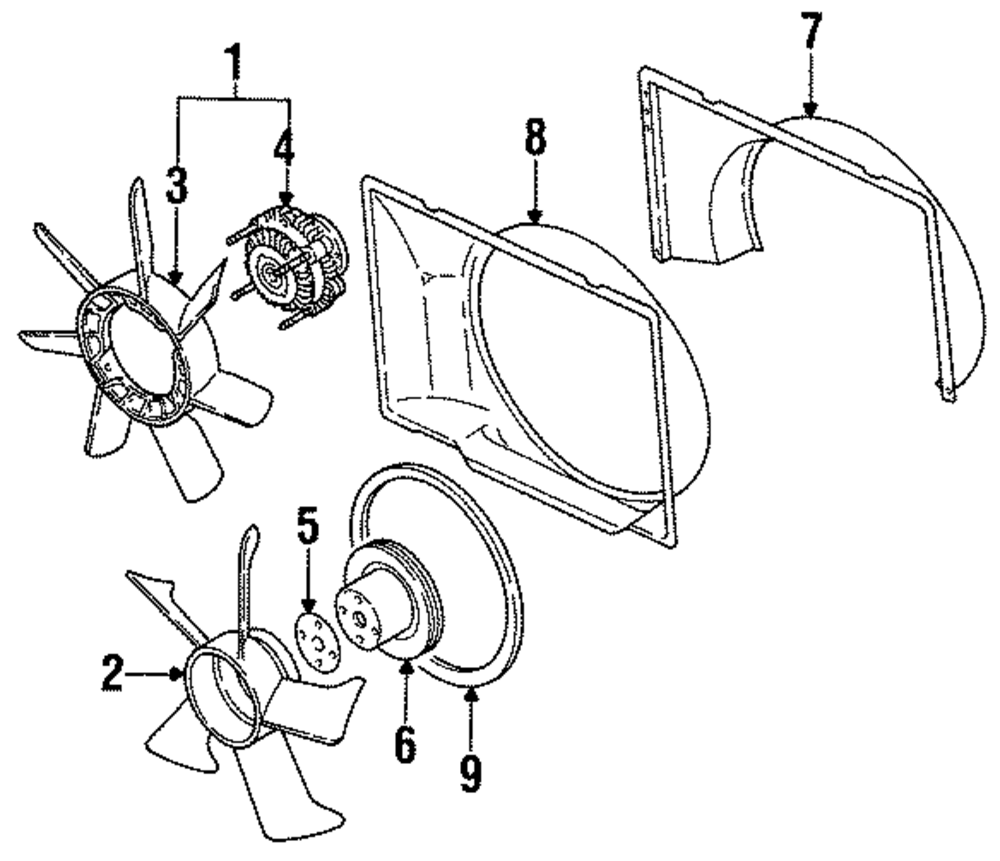 1
3
4
8
7
5
2
6
9