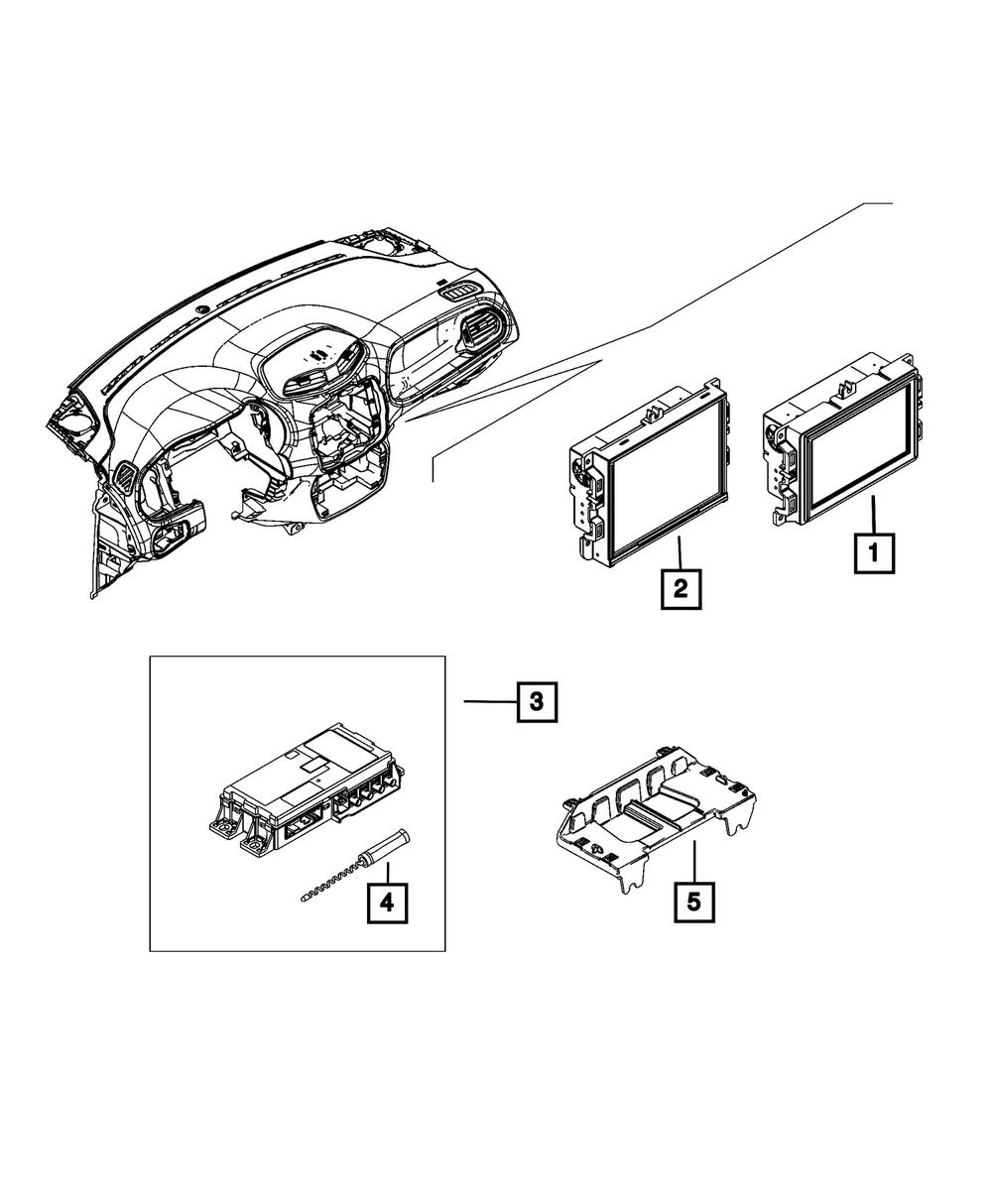 1
2
3
4
5