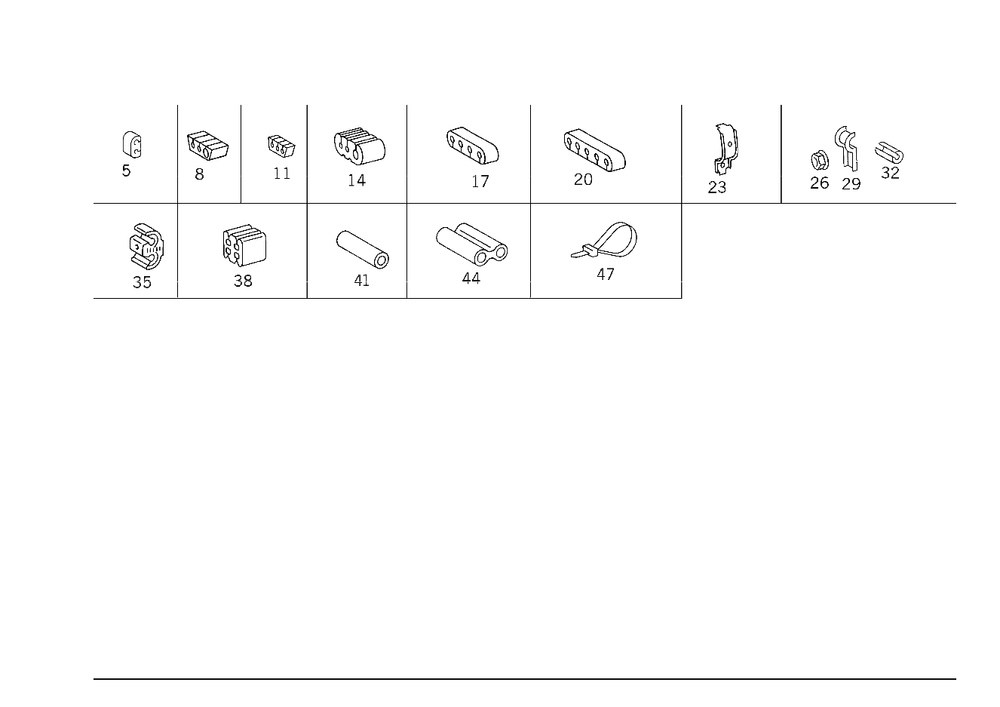 5
8
11
14
17
20
23
26 29 32
35
38
41
44
47