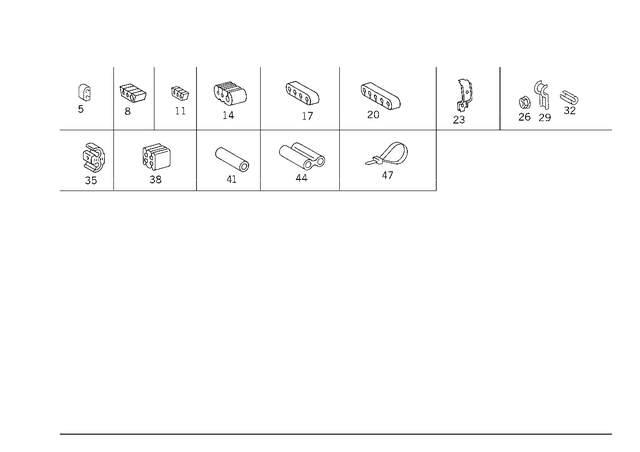 5
8
11
14
17
20
23
26 29 32
35
38
41
44
47