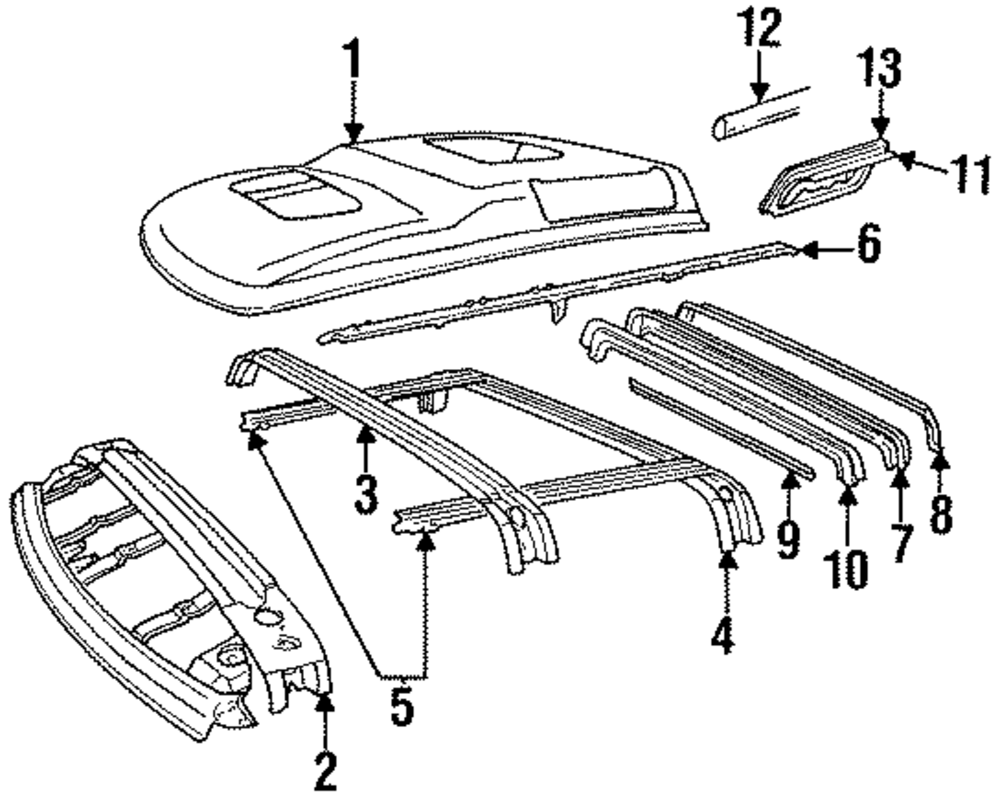 1
12
13
11
6
3
9
10
7
8
4
5
2