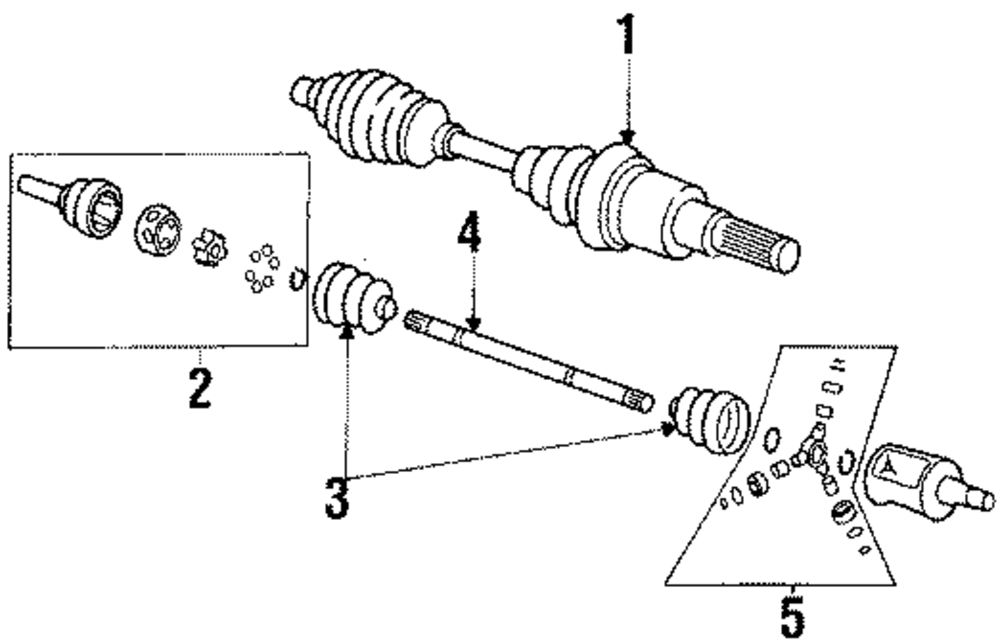 1
4
2
3
5