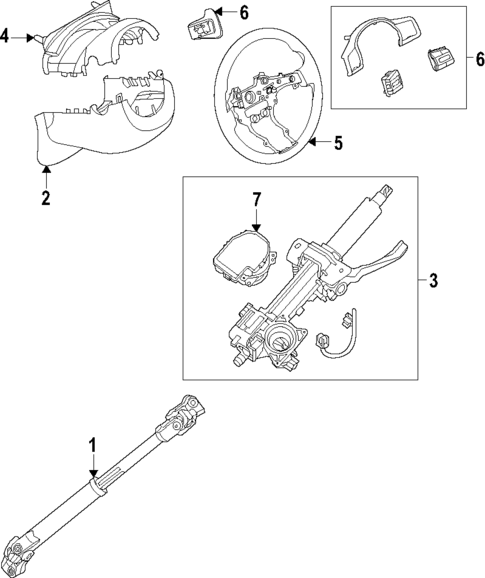 4
6
6
5
2
7
3
1