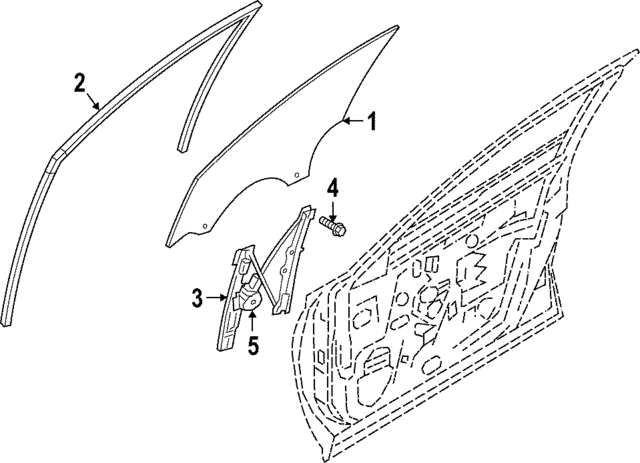 2
1
4
3
5