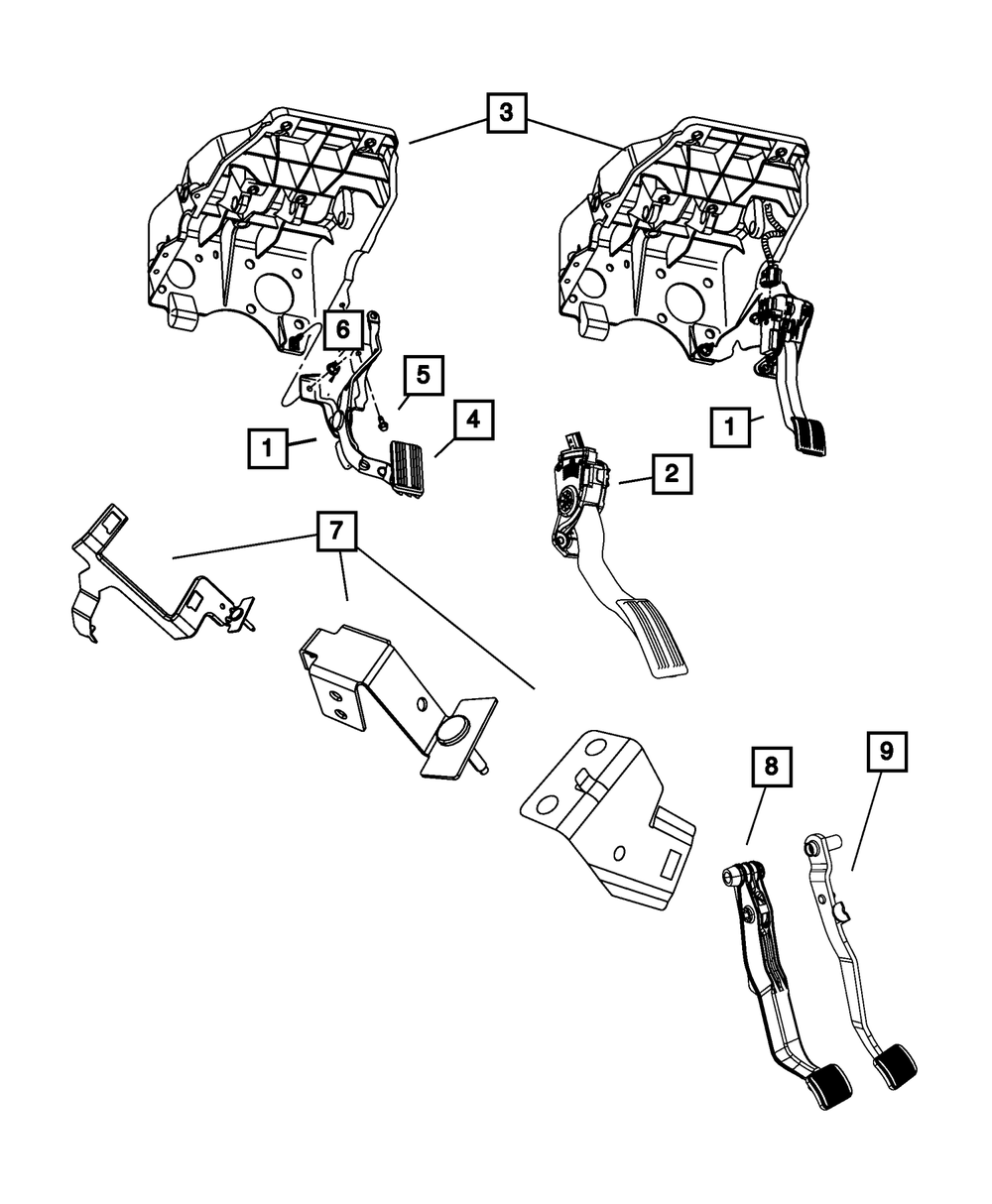 3
6
5
4
1
1
2
7
8
9