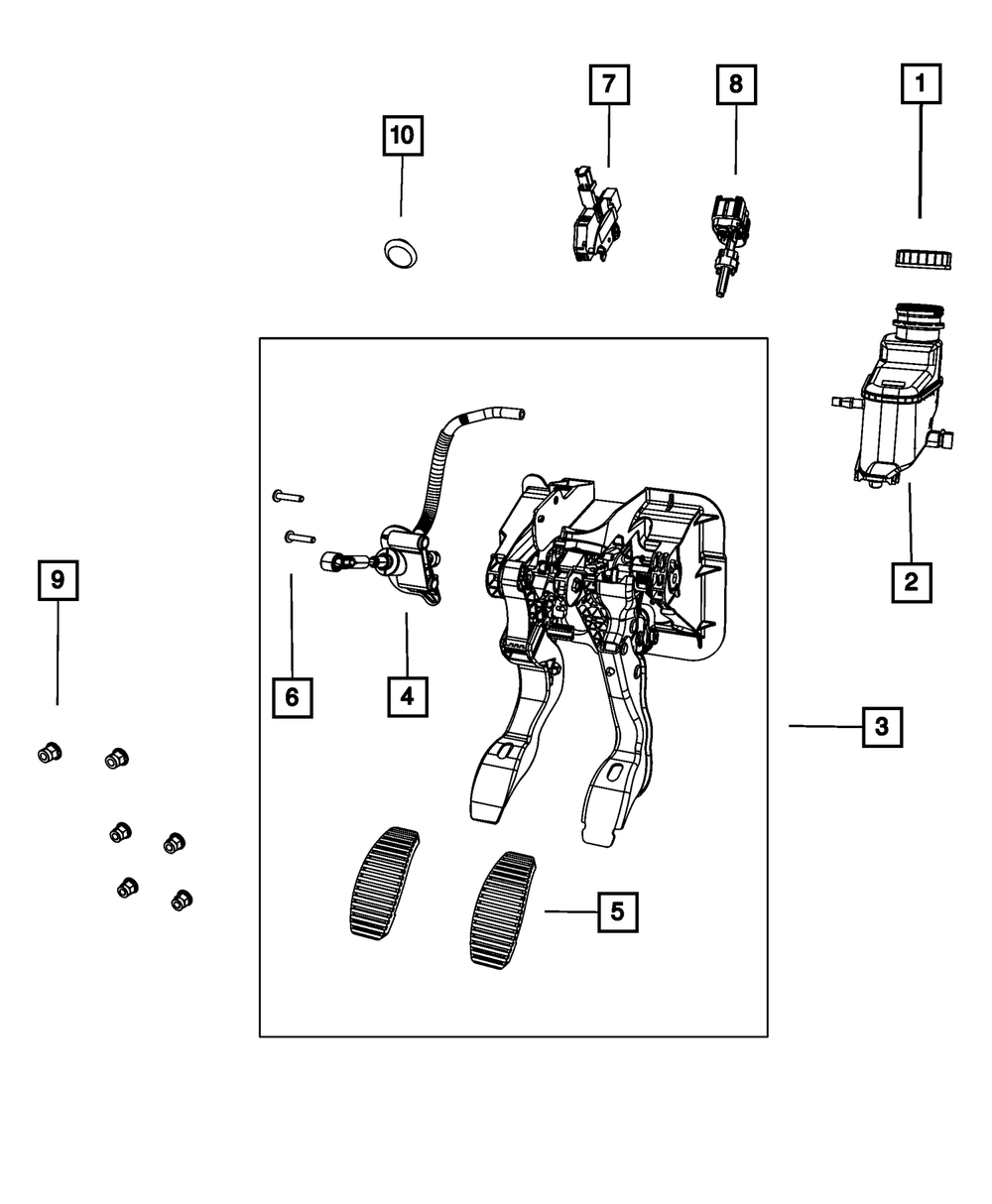 10
7
8
1
2
9
6
4
3
5